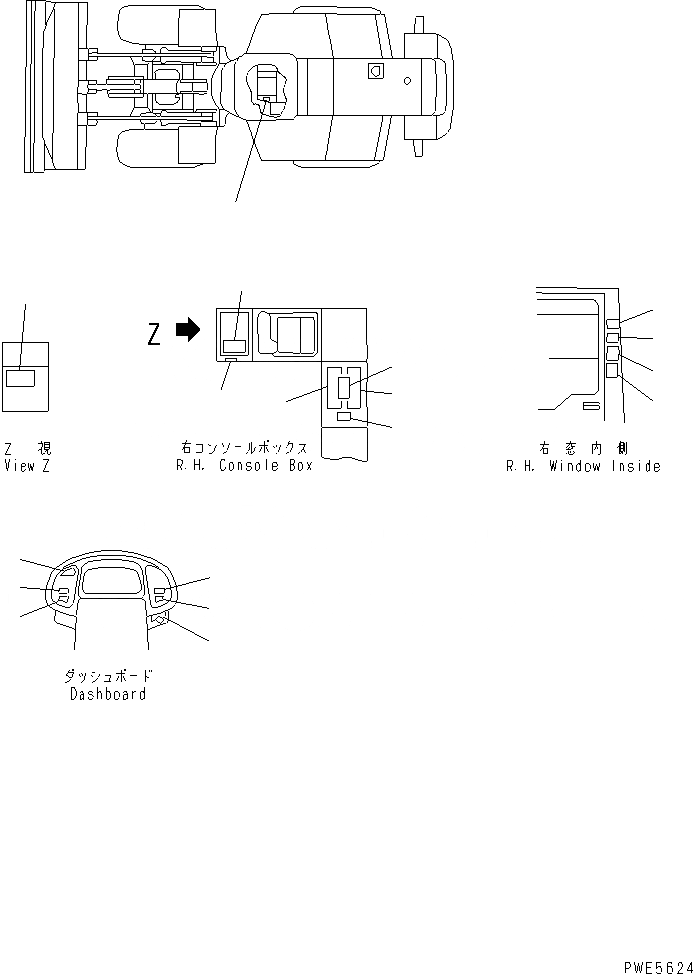 Z

Z 視
View Z

右コンソールボックス
R.H. Console Box

右窓内側
R.H. Window Inside

ダッシュボード
Dashboard

PWE5624