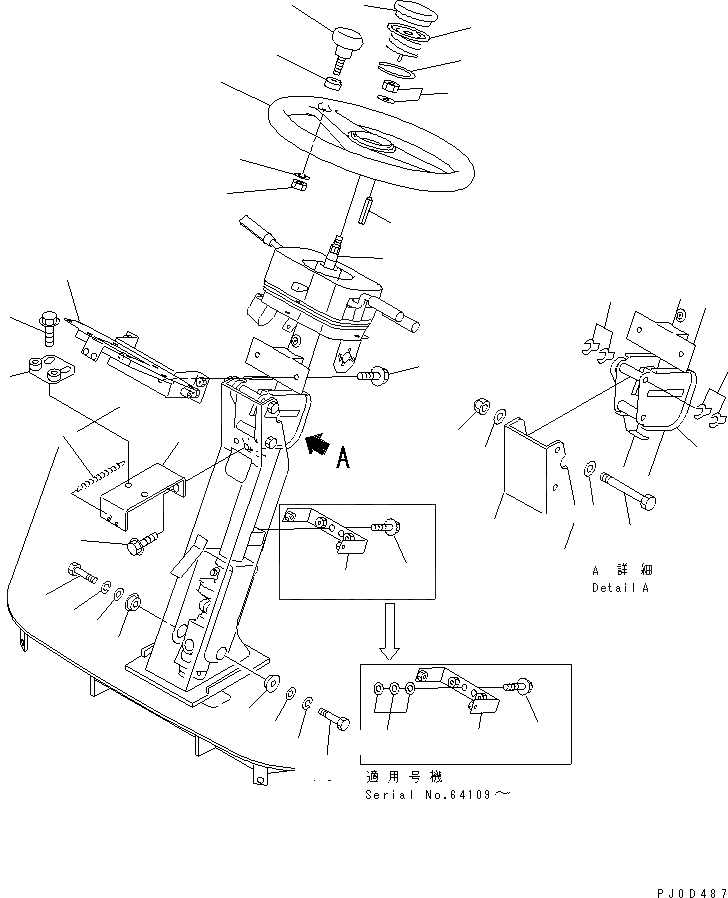 A

A 詳細
Detail A

適用号機
Serial No.64109～

PJ0D487