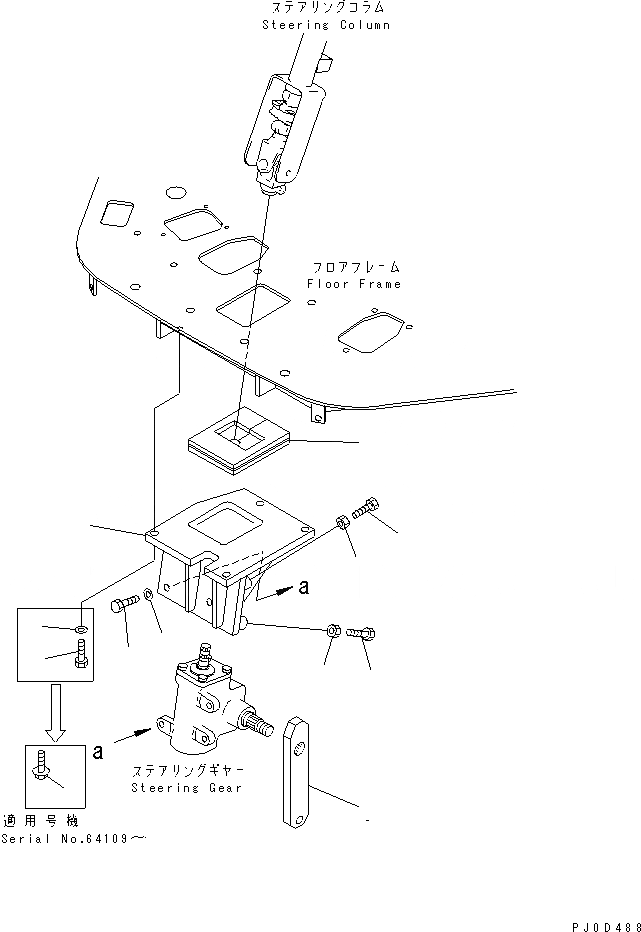 ステアリングコラム
Steering Column

フロアフレーム
Floor Frame

a

a

ステアリングギヤー
Steering Gear

適用号機
Serial No.64109～

PJ0D488