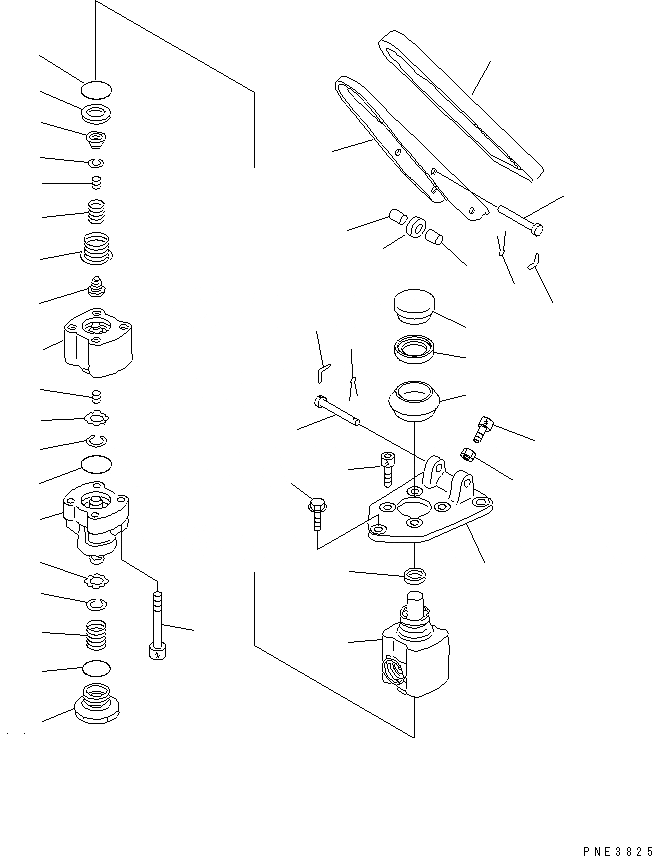 PNE3825