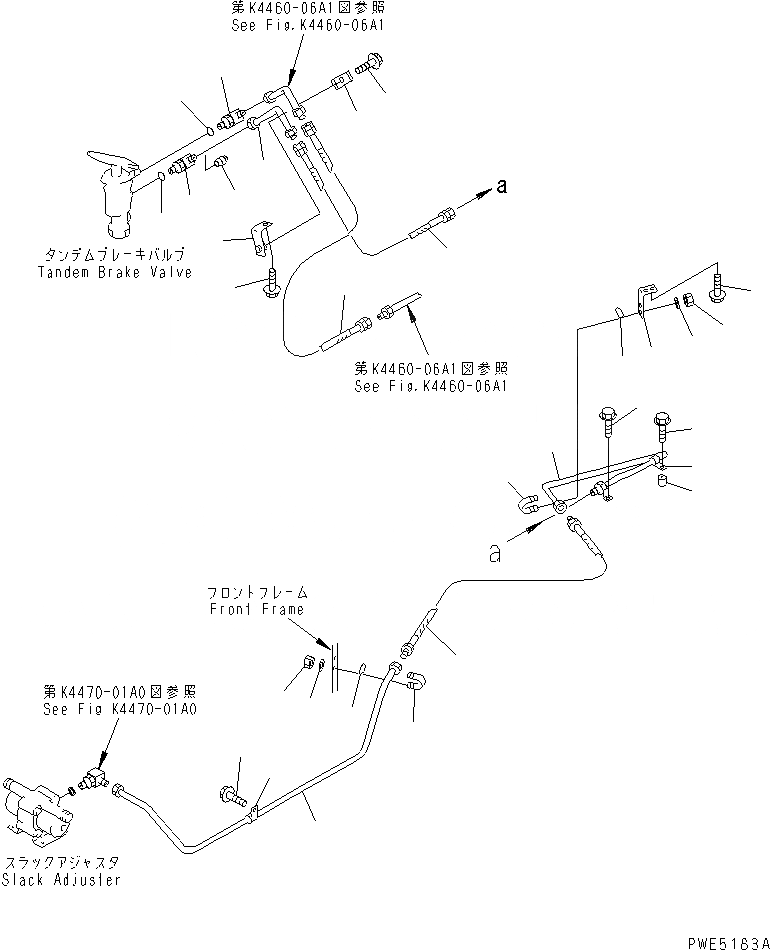 第K4460-06A1図参照
See Fig.K4460-06A1

a

タンデムブレーキバルブ
Tandem Brake Valve

第K4460-06A1図参照
See Fig.K4460-06A1

a

フロントフレーム
Front Frame

第K4470-01A0図参照
See Fig K4470-01A0

スラックアジャスタ
Slack Adjuster

PWE5183A