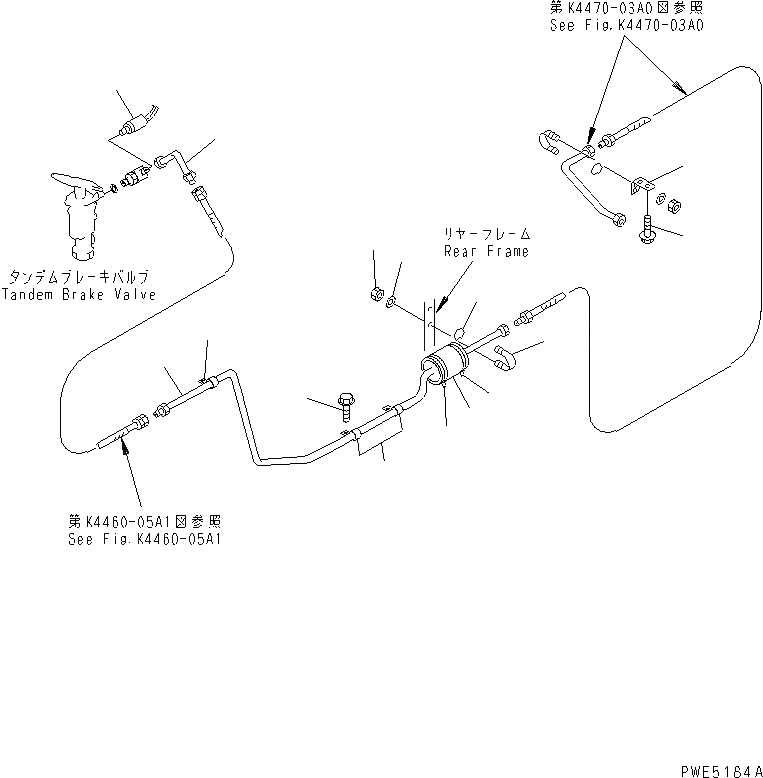 第K4470-03A0図参照
See Fig.K4470-03A0

タンデムブレーキバルブ
Tandem Brake Valve

リヤーフレーム
Rear Frame

第K4460-05A1図参照
See Fig.K4460-05A1

PWE5184A