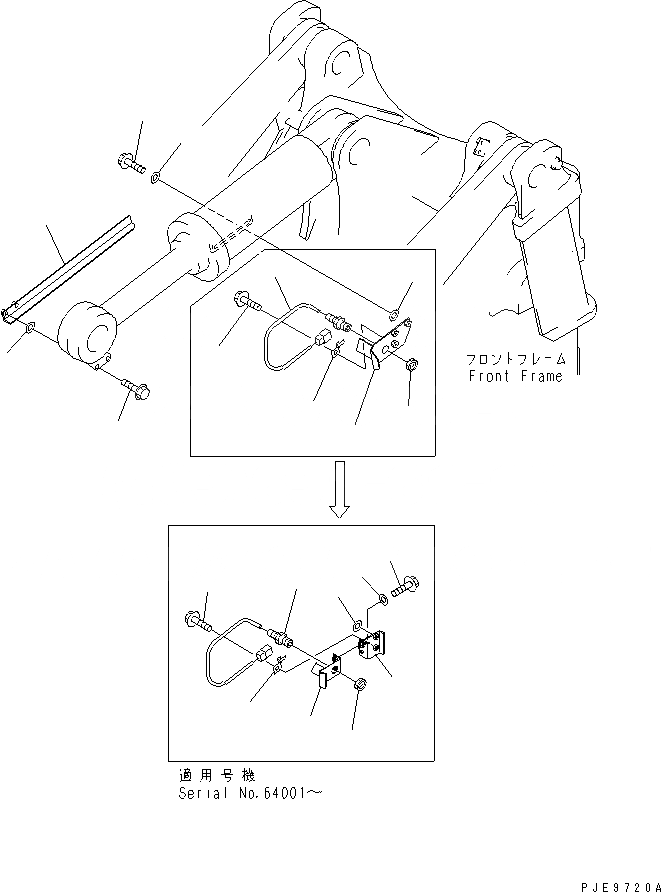 フロントフレーム
Front Frame

適用号機
Serial No.64001～

PJE9720A