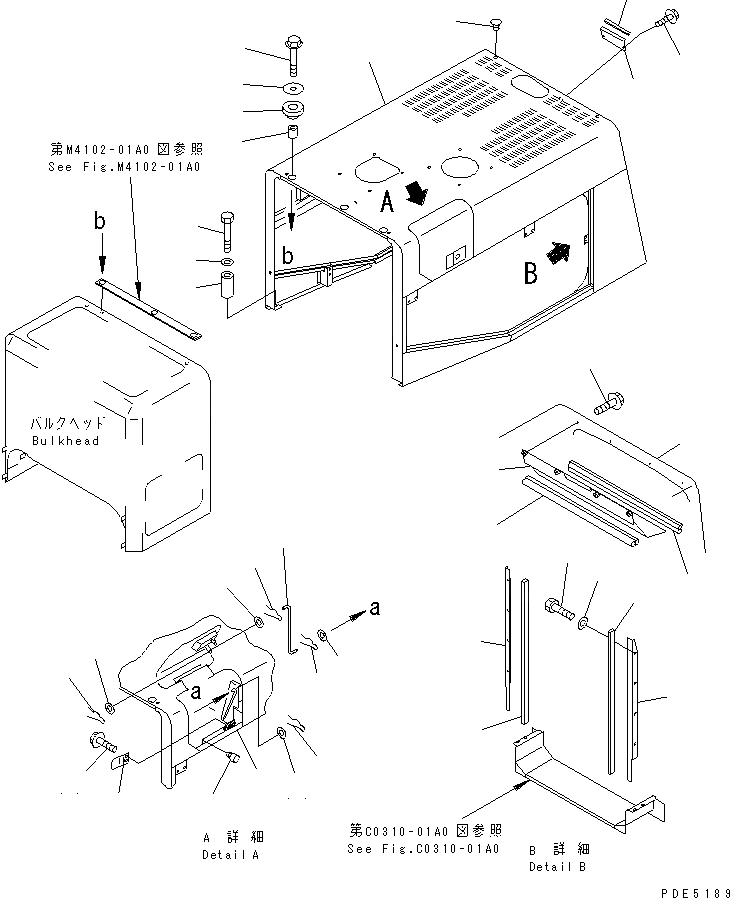 第M4102-01A0 図参照
See Fig.M4102-01A0

b

b

A

B

バルクヘッド
Bulkhead

a

a

A 詳 細
Detail A

第C0310-01A0 図参照
See Fig.C0310-01A0

B 詳 細
Detail B

PDE5189