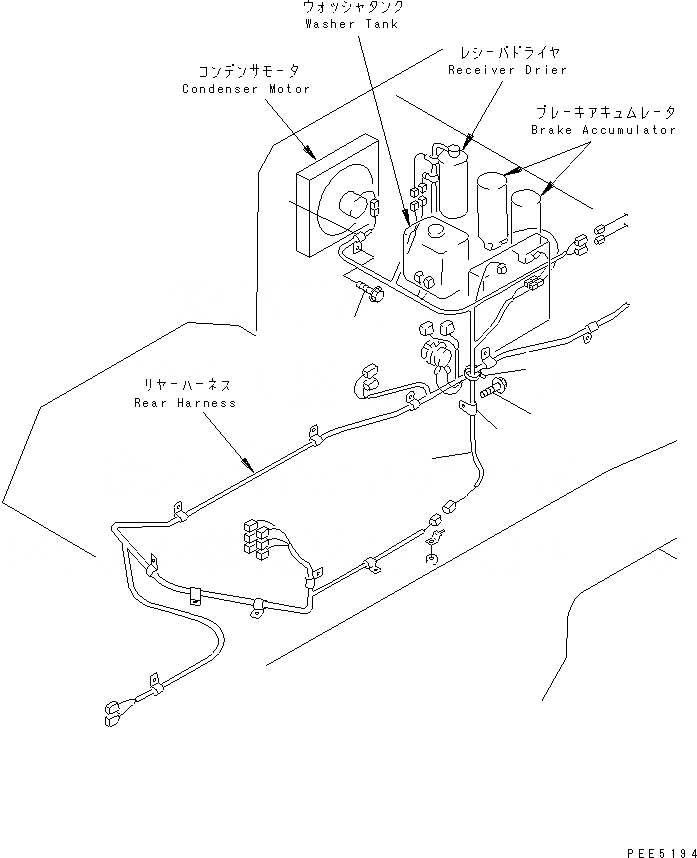 ウォッシャタンク
Washer Tank

レシーバドライヤ
Receiver Drier

コンデンサモータ
Condenser Motor

ブレーキアキュムレータ
Brake Accumulator

リヤーハーネス
Rear Harness

PEE5194