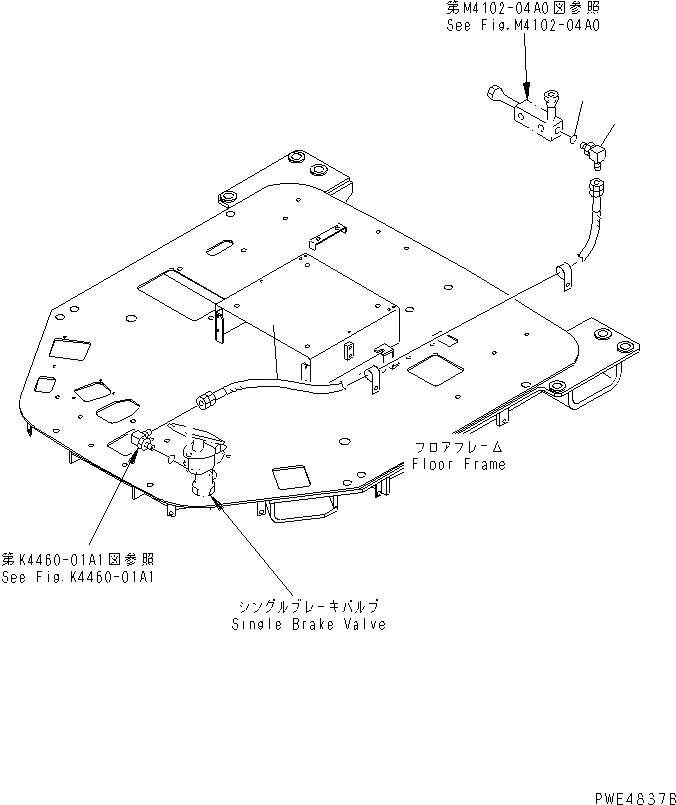 第M4102-04A0図参照
See Fig.M4102-04A0

フロアフレーム
Floor Frame

第K4460-01A1図参照
See Fig.K4460-01A1

シングルブレーキバルブ
Single Brake Valve

PWE48376