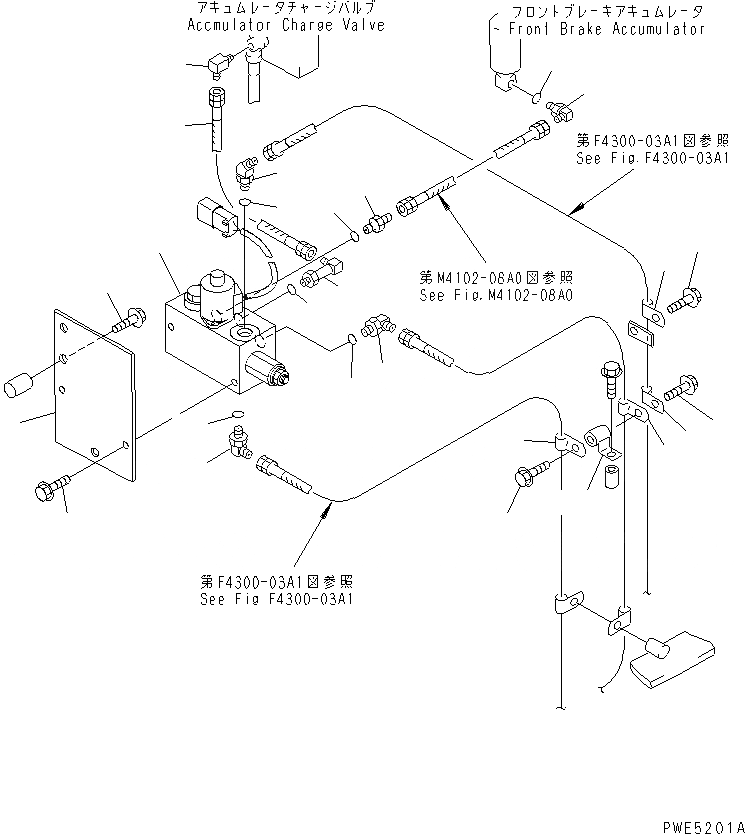 アキュムレータチャージバルブ
Accmulator Charge Valve

フロントブレーキアキュムレータ
Front Brake Accumulator

第F4300-03A1図参照
See Fig.F4300-03A1

第M4102-08A0図参照
See Fig.M4102-08A0

第F4300-03A1図参照
See Fig F4300-03A1

PWE5201A