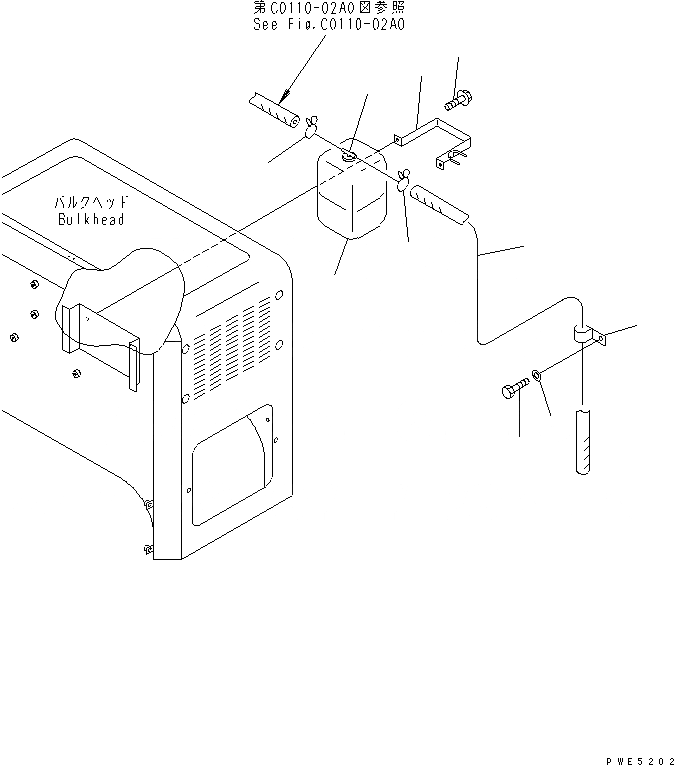 第C0110-02A0図参照
See Fig.C0110-02A0

バルクヘッド
Bulkhead

PWE5202