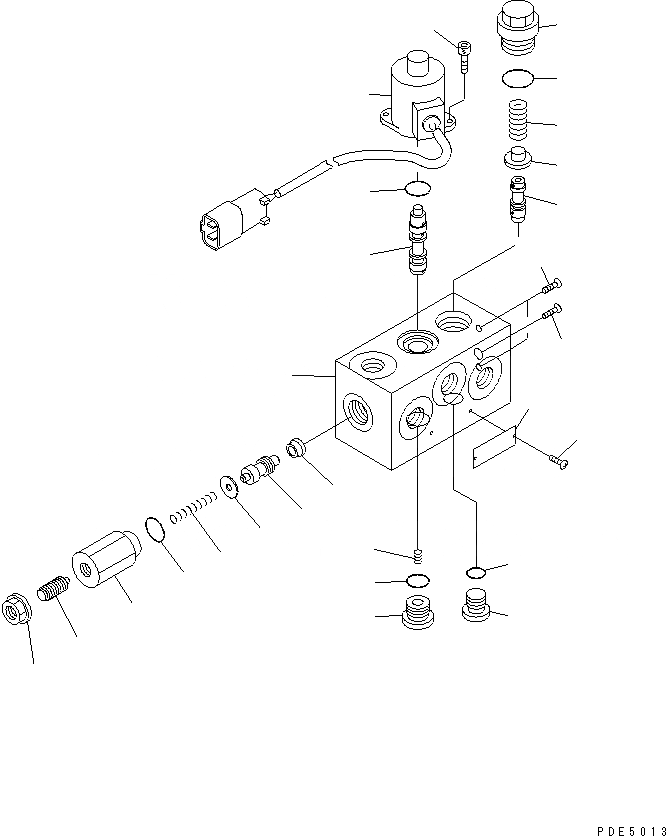 PDE5013