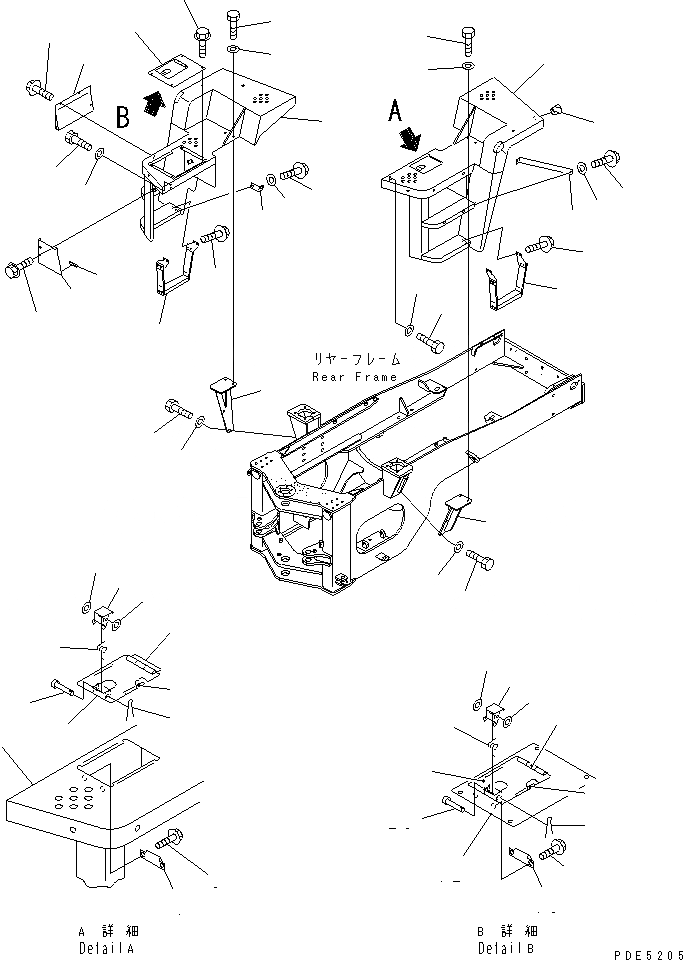 B

A

リヤーフレーム
Rear Frame

A 詳 細
Detail A

B 詳 細
Detail B

PDE5205