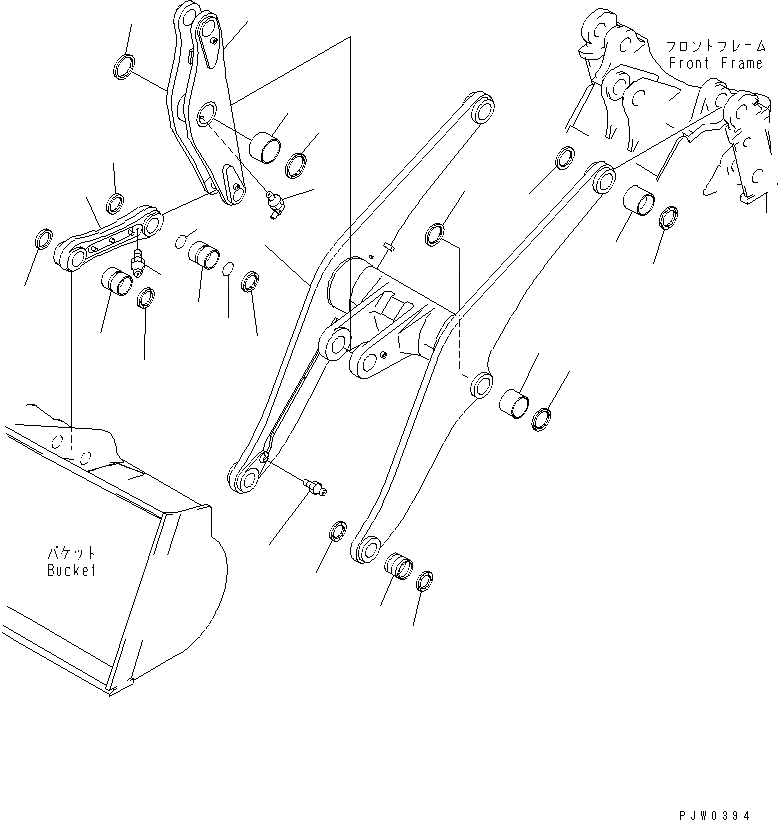 フロントフレーム
Front Frame

バケット
Bucket

PJW0394