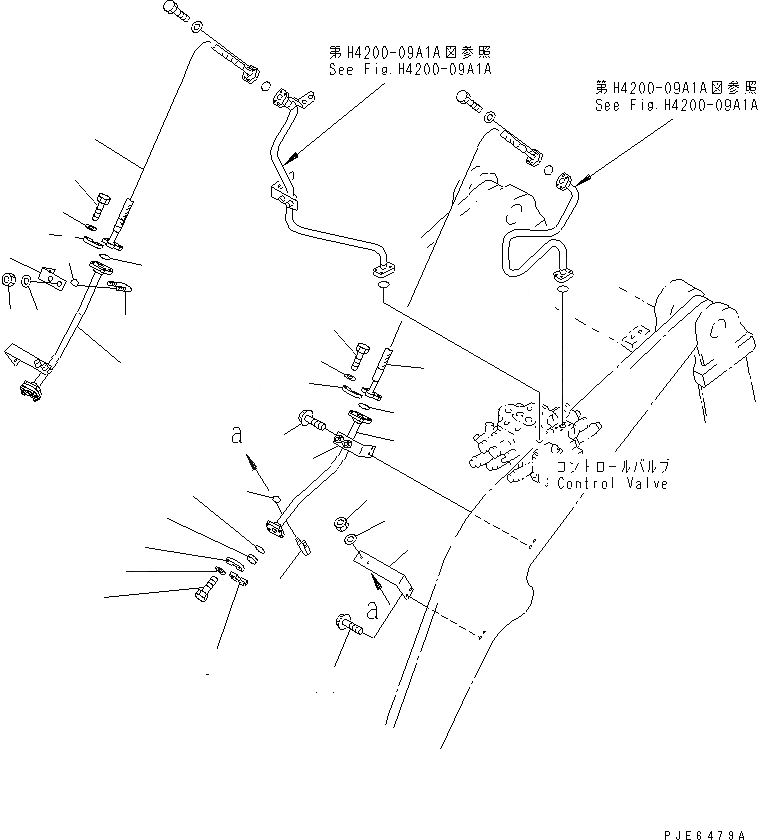 第H4200-09A1A図参照
See Fig.H4200-09A1A

第H4200-09A1A図参照
See Fig.H4200-09A1A

a

コントロールバルブ
Control Valve

a

PJE6479A