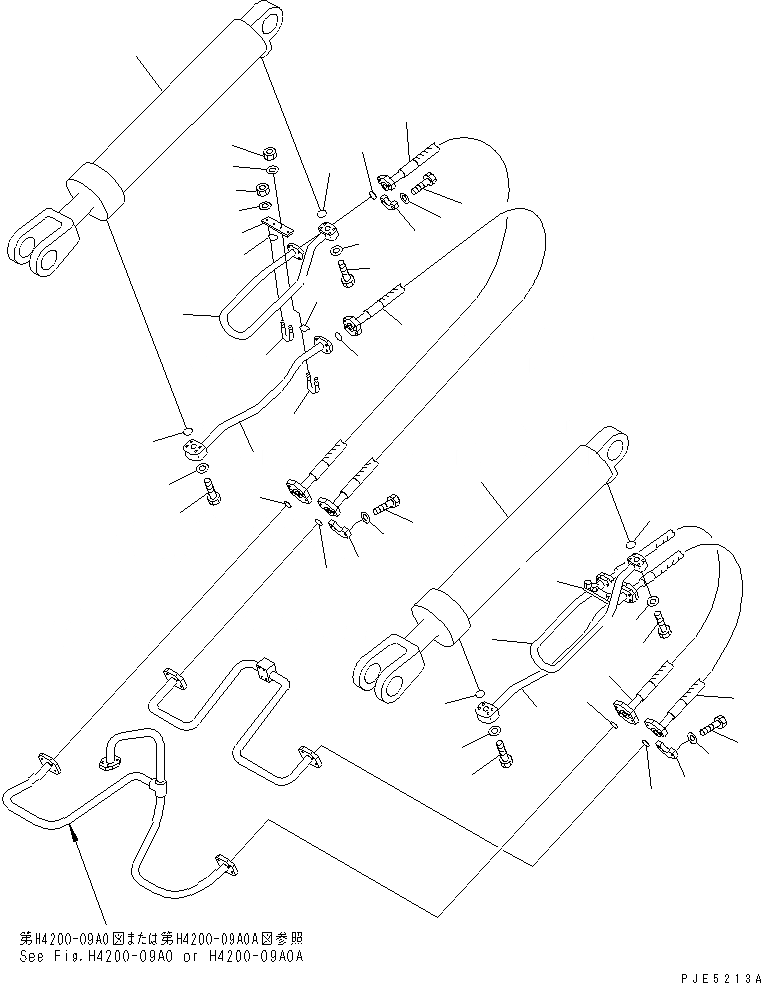 第H4200-09A0図または第H4200-09A0A図参照
See Fig.H4200-09A0 or H4200-09A0A

PJE5213A