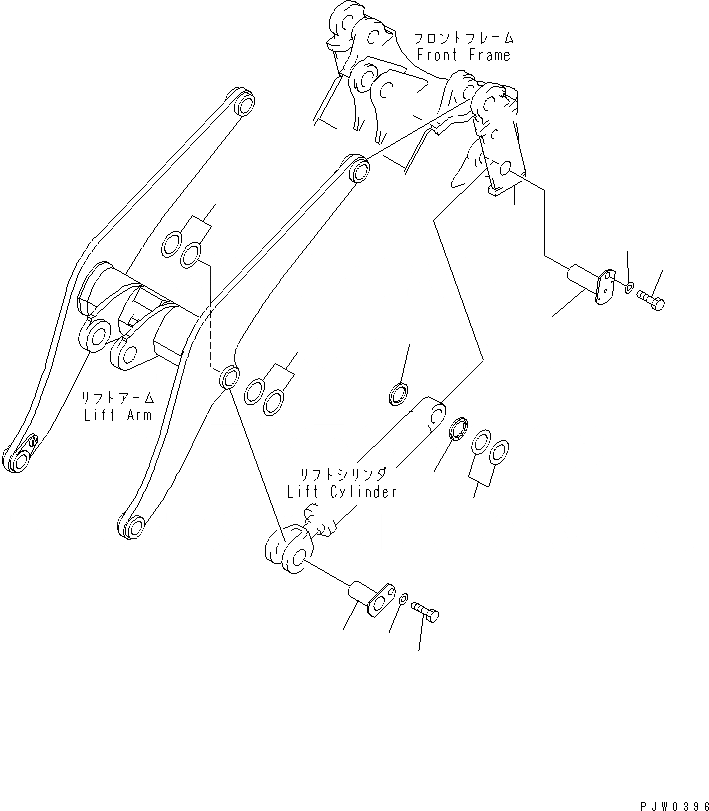 フロントフレーム
Front Frame

リフトアーム
Lift Arm

リフトシリンダ
Lift Cylinder

PJW0396