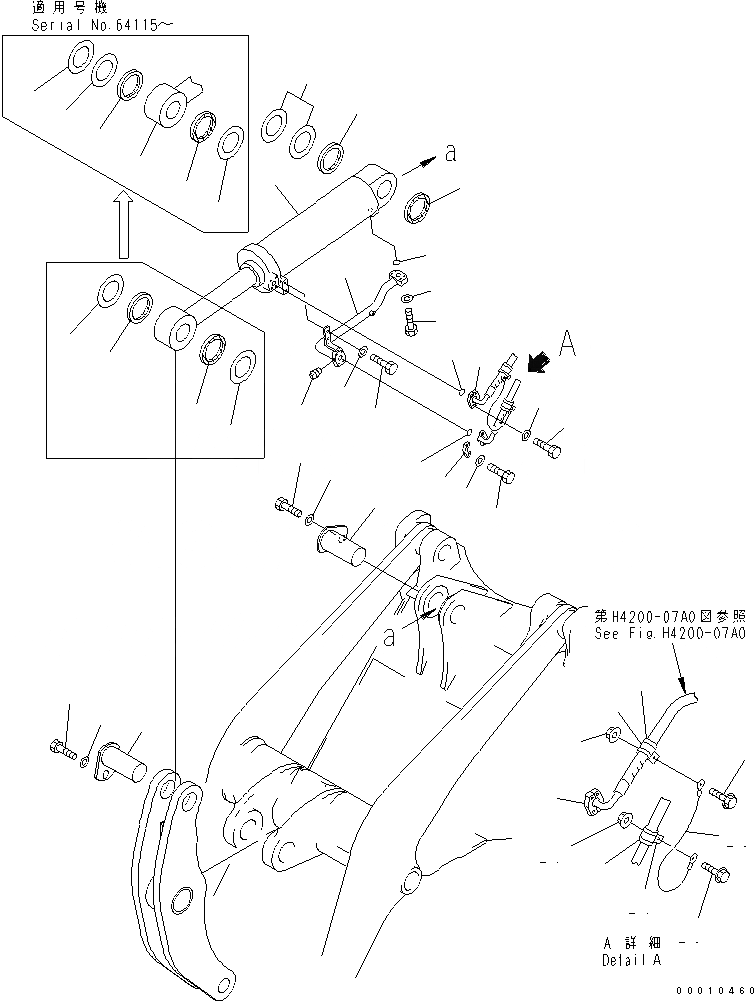 適用号機
Serial No.64115～

a

A

a

第H4200-07A0図参照
See Fig.H4200-07A0

A 詳細
Detail A

00010460