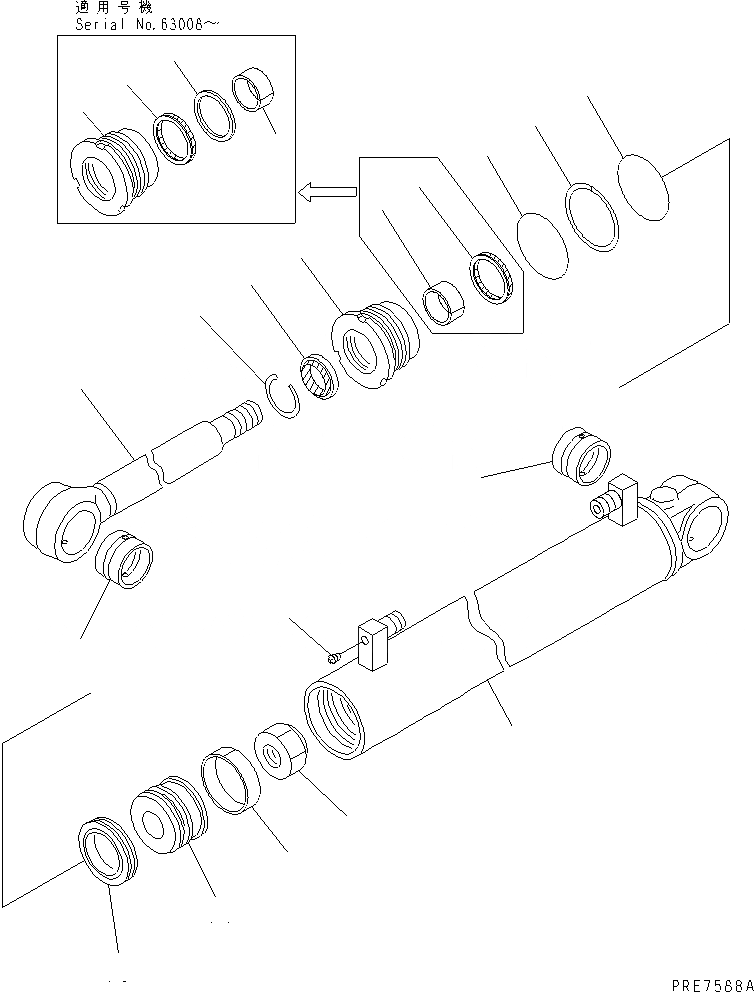 適用号機
Serial No.63008~

PRE7588A