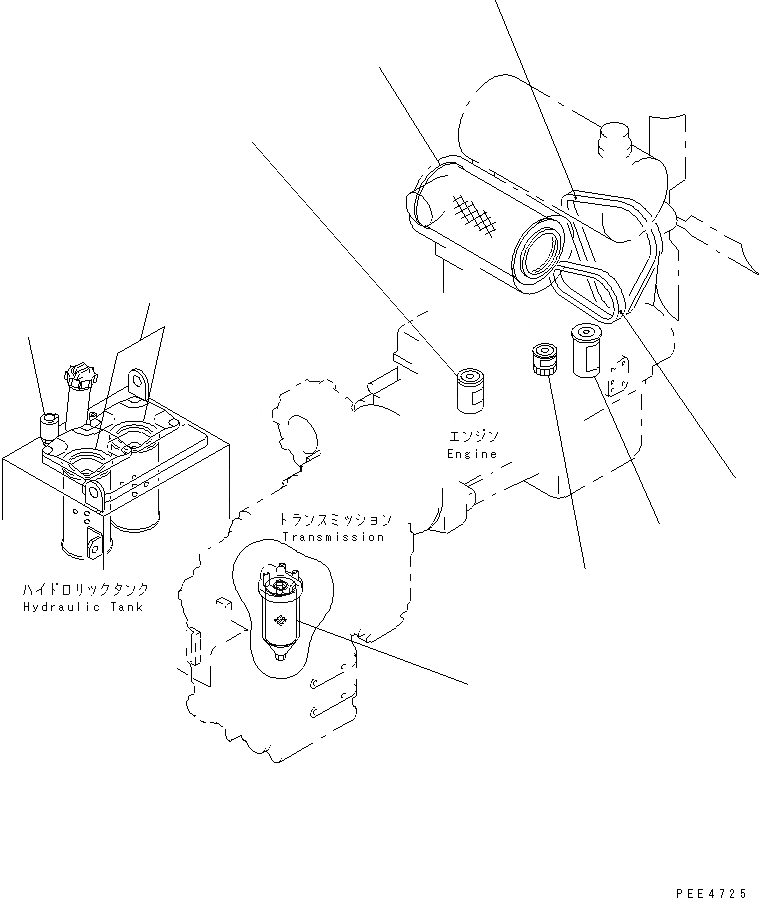 エンジン
Engine

トランスミッション
Transmission

ハイドロリックタンク
Hydraulic Tank

PEE4725