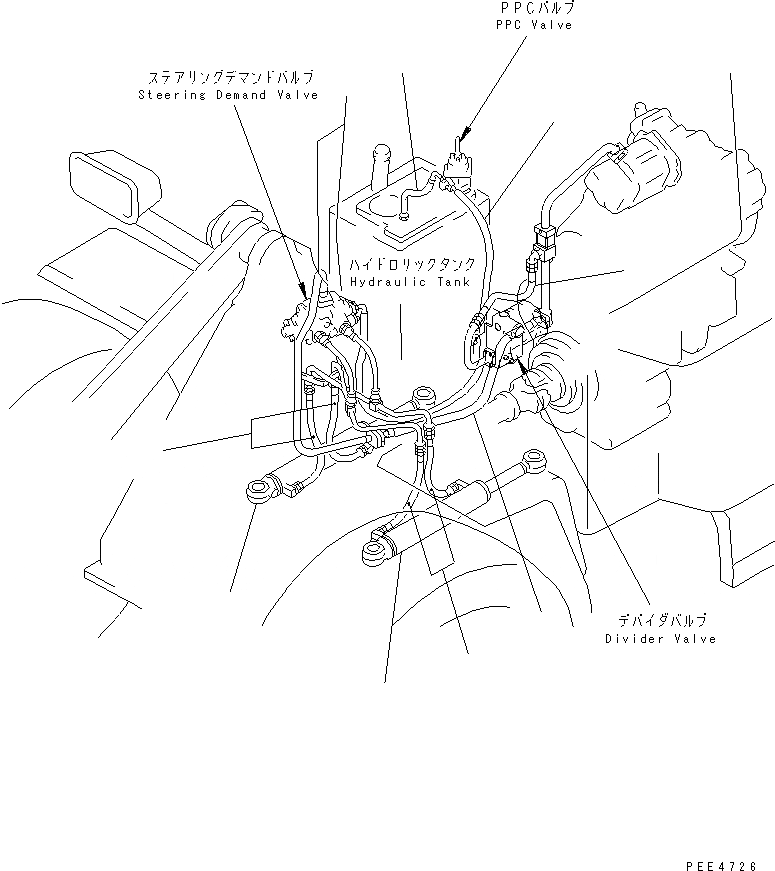 PPCバルブ
PPC Valve

ステアリングデマンドバルブ
Steering Demand Valve

ハイドロリックタンク
Hydraulic Tank

デバイダバルブ
Divider Valve

PEE4726