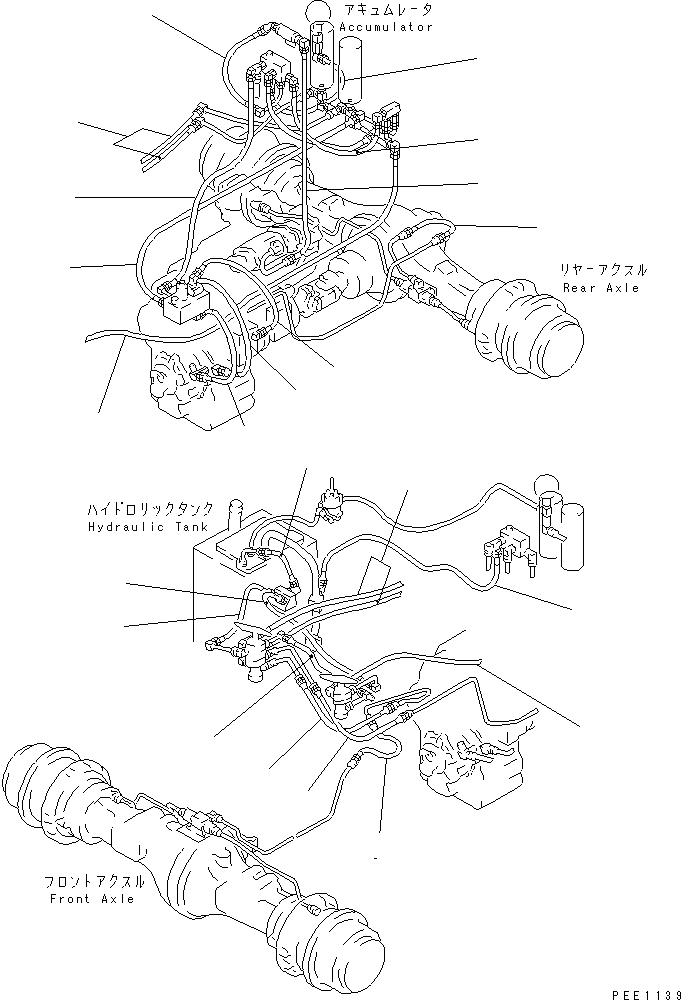 アキュムレータ
Accumulator

リヤーアクスル
Rear Axle

ハイドロリックタンク
Hydraulic Tank

フロントアクスル
Front Axle

PEE1139