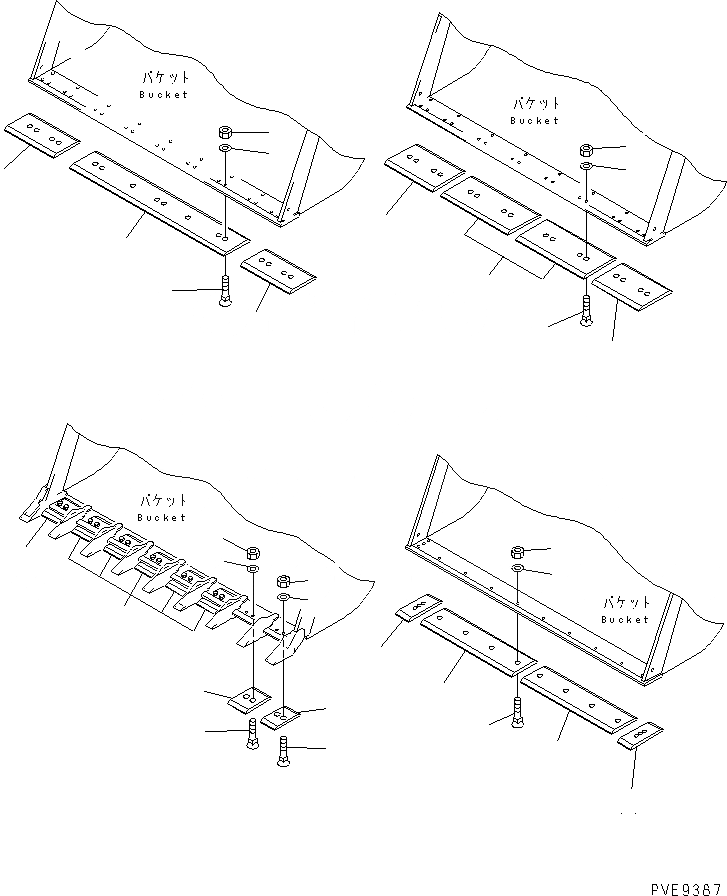 バケット
Bucket

バケット
Bucket

バケット
Bucket

バケット
Bucket

PVE9387