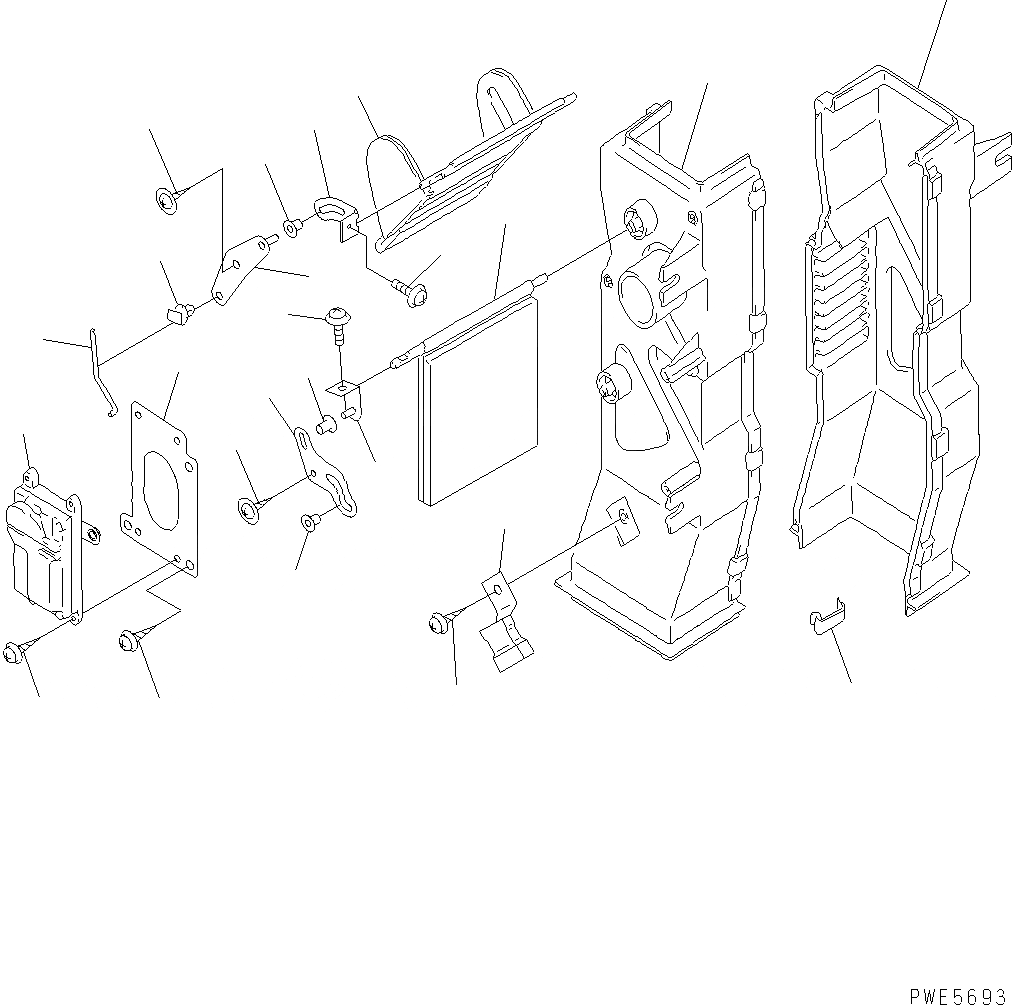 PWE5693