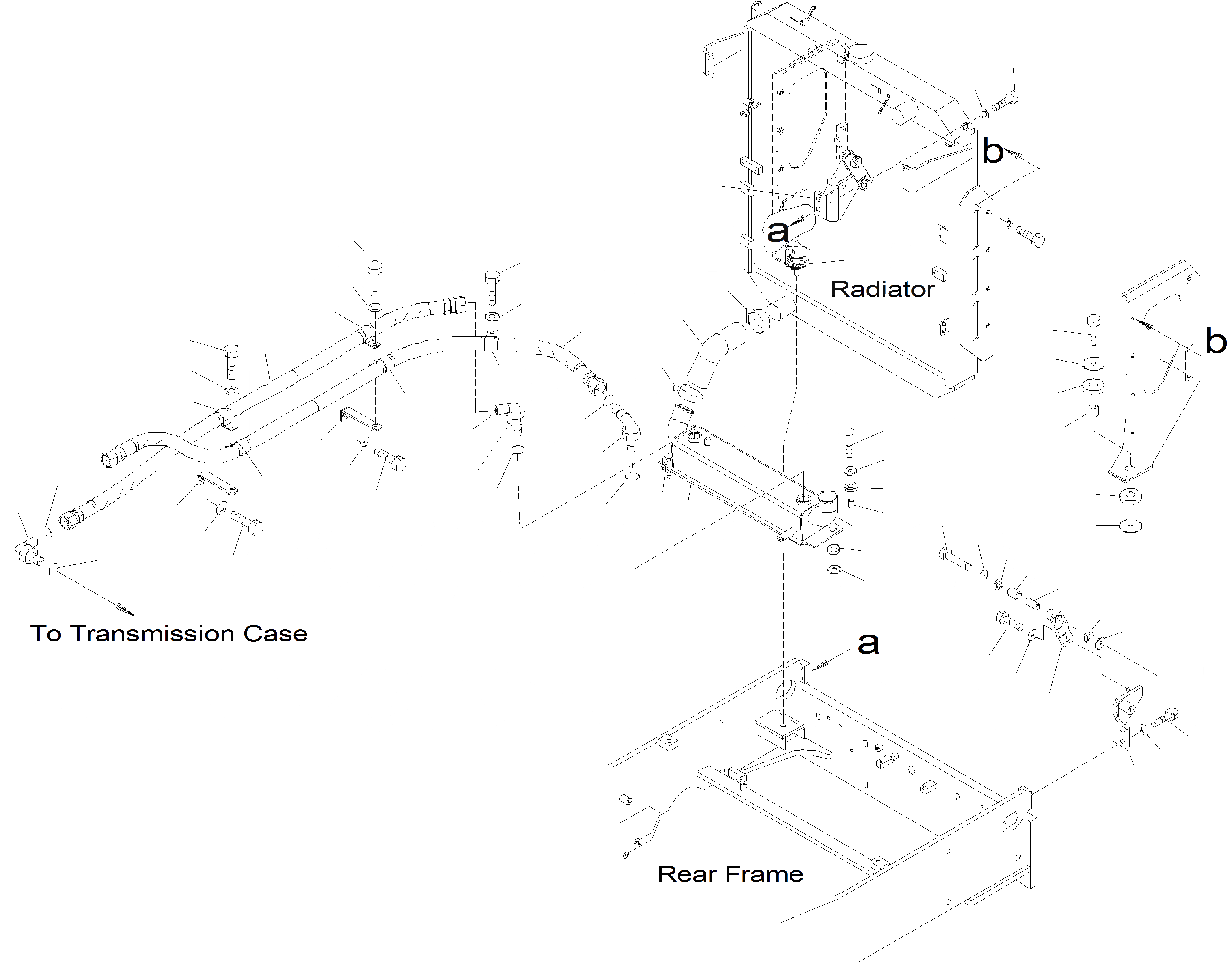 b

a

Radiator

b

To Transmission Case

a

Rear Frame