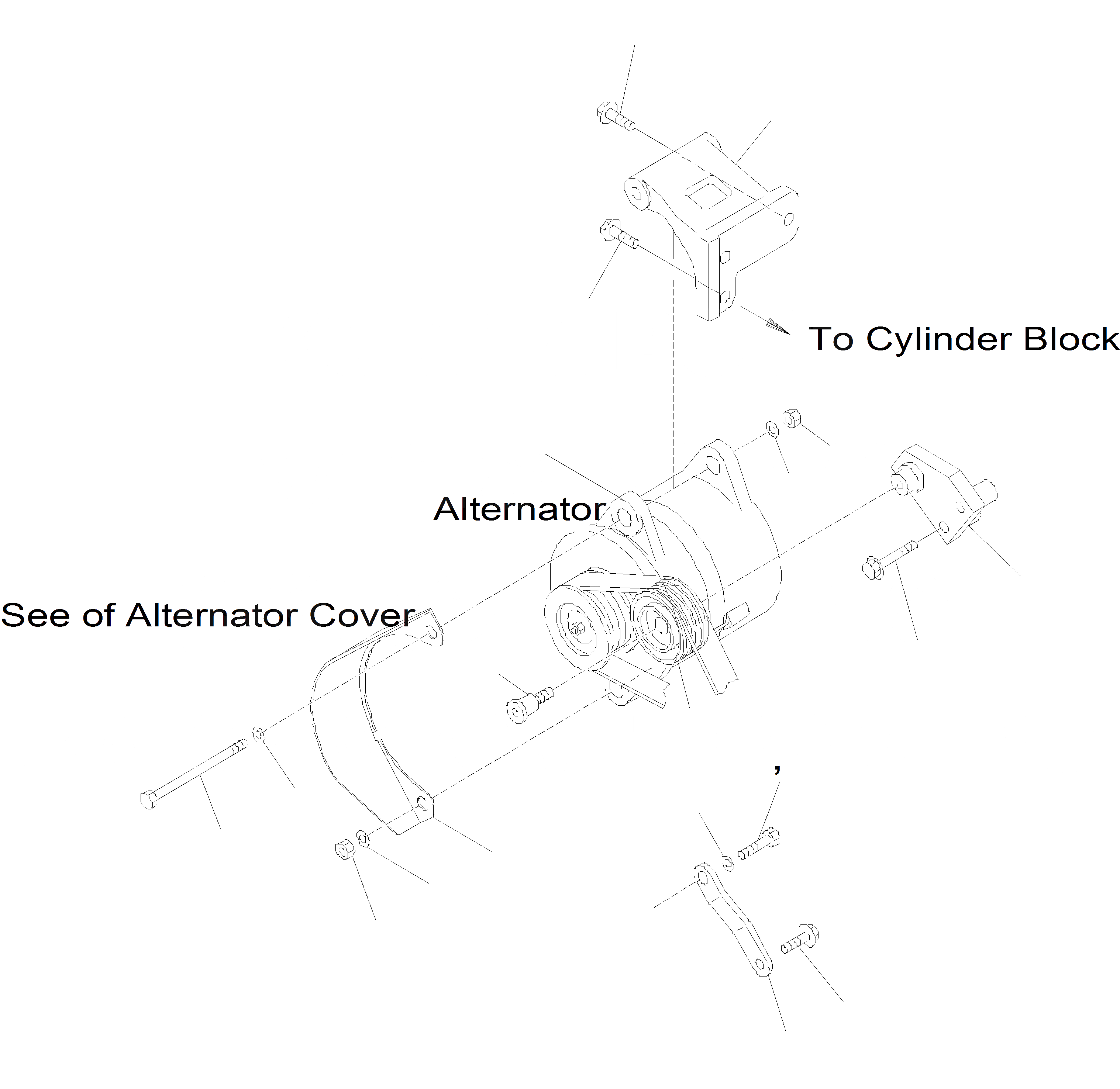 To Cylinder Block

Alternator

See of Alternator Cover

,