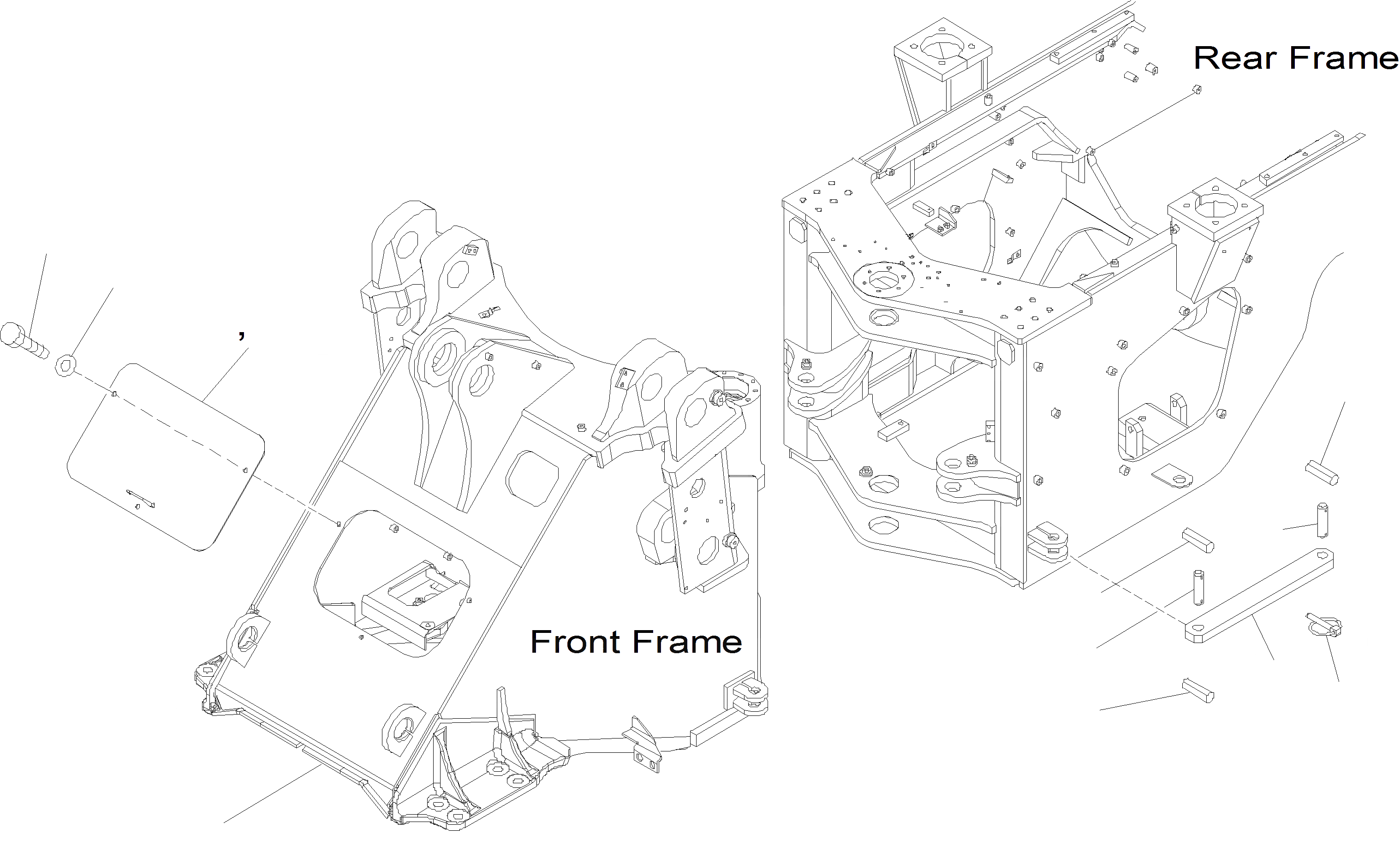 Rear Frame

,

Front Frame