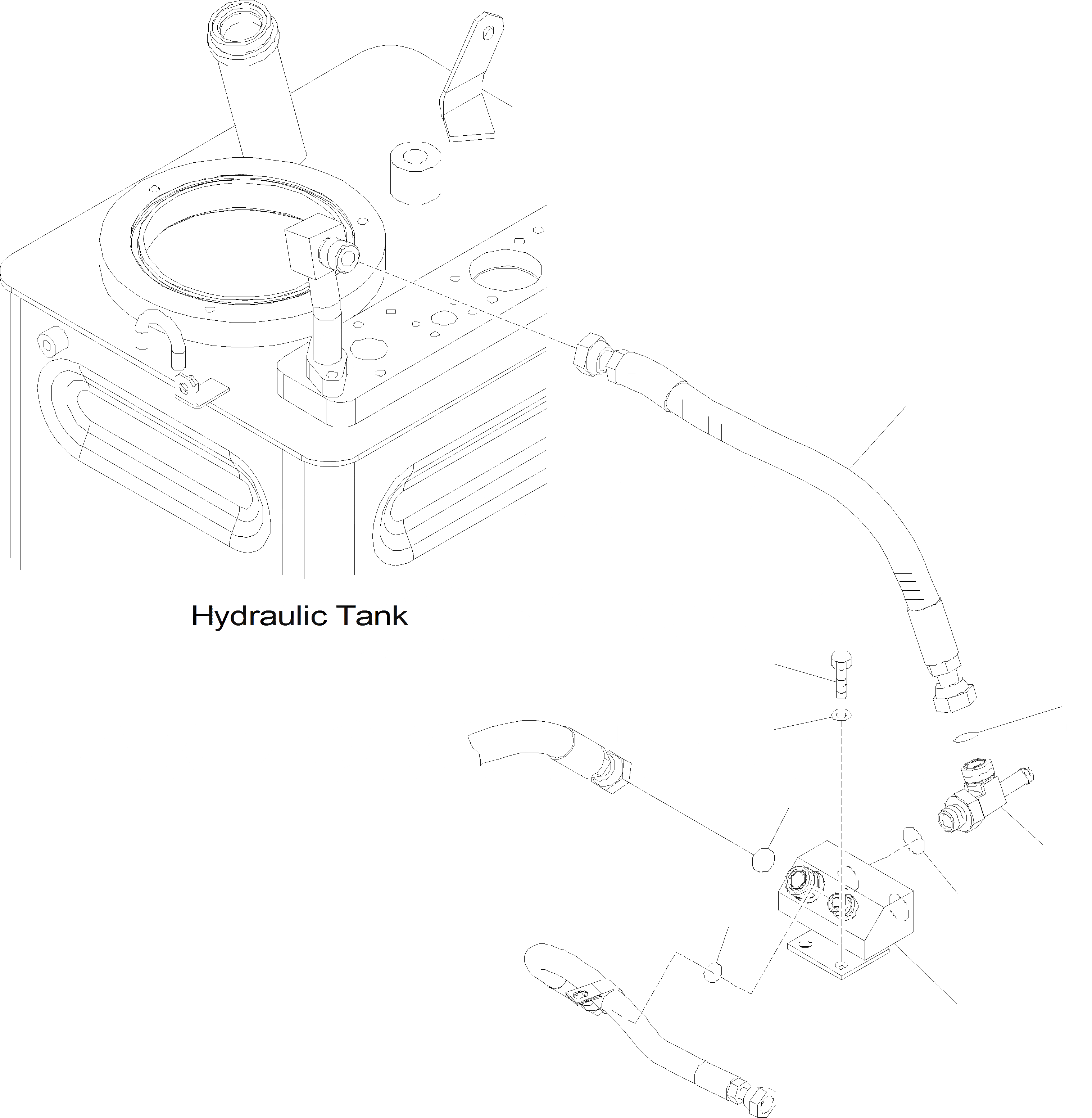 Hydraulic Tank