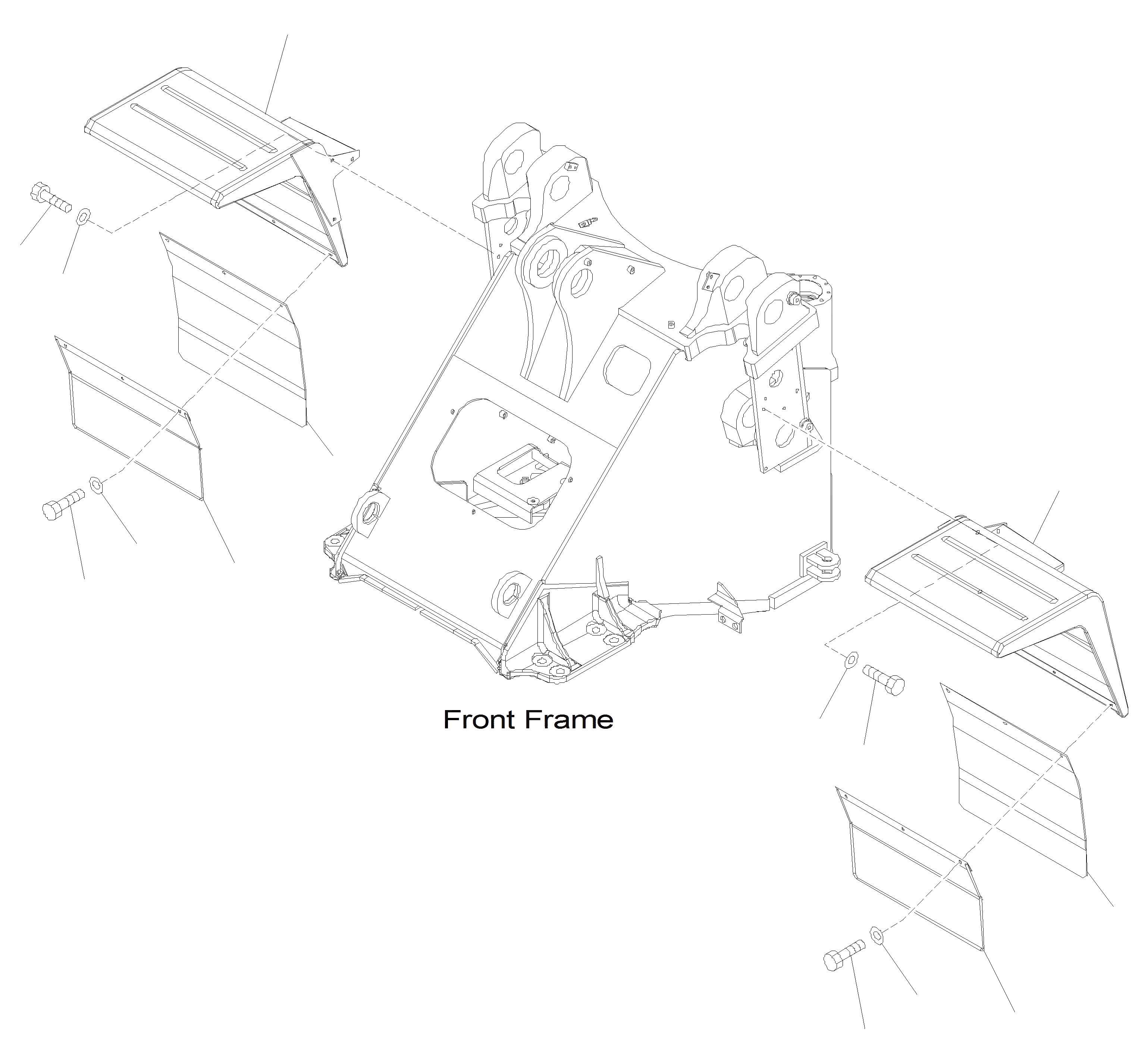 Front Frame