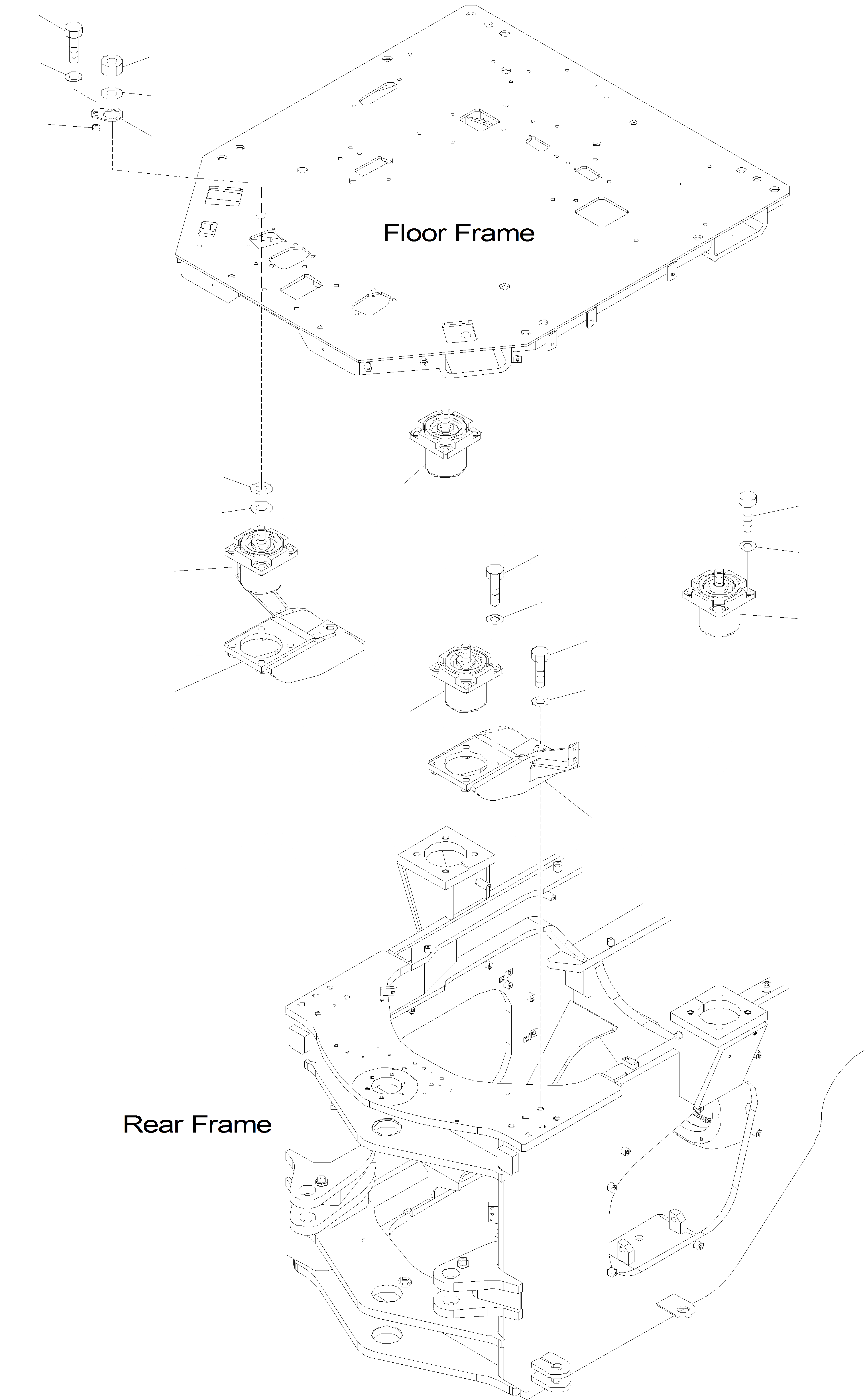 Floor Frame

Rear Frame