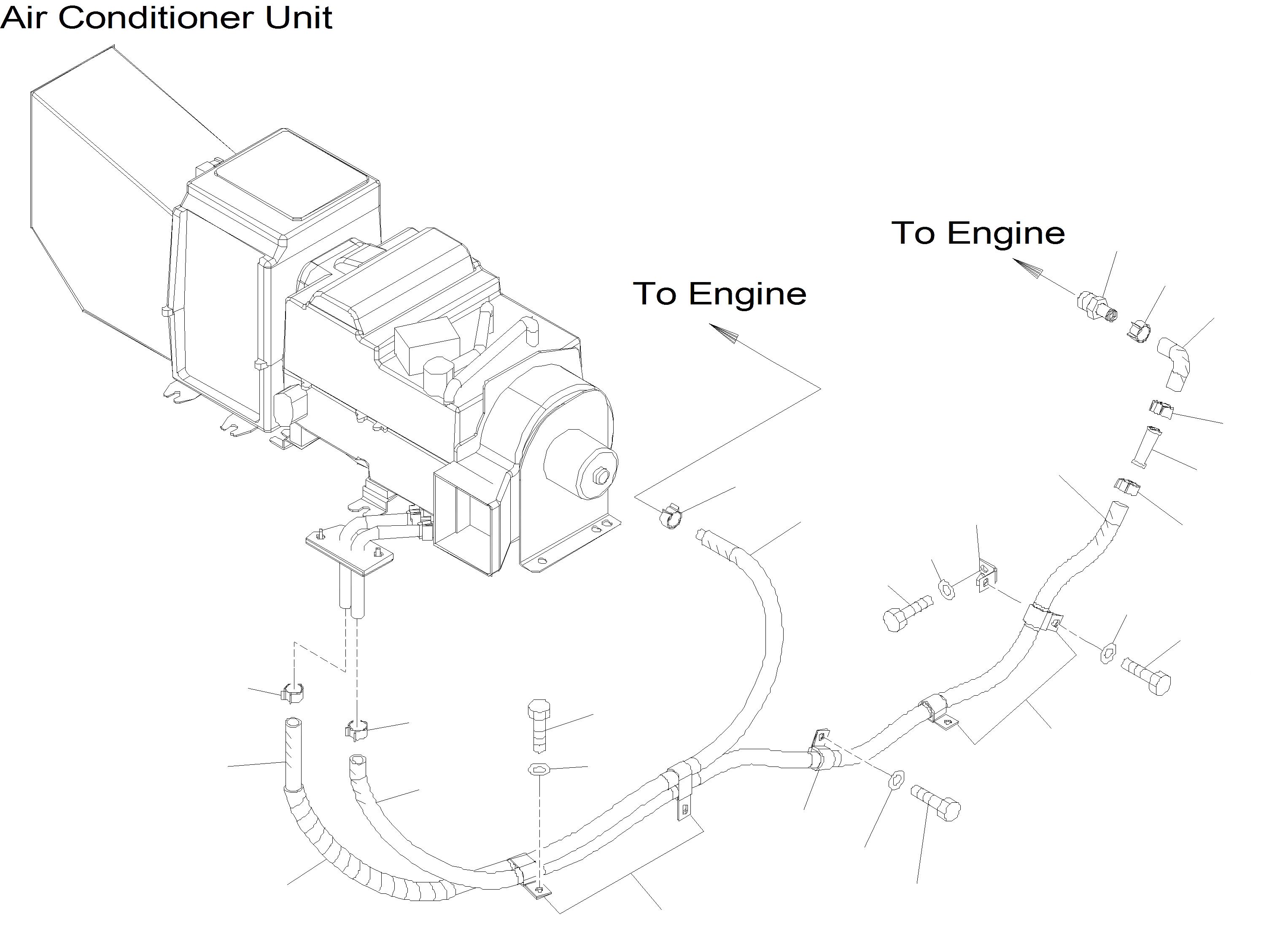 Air Conditioner Unit

To Engine

To Engine