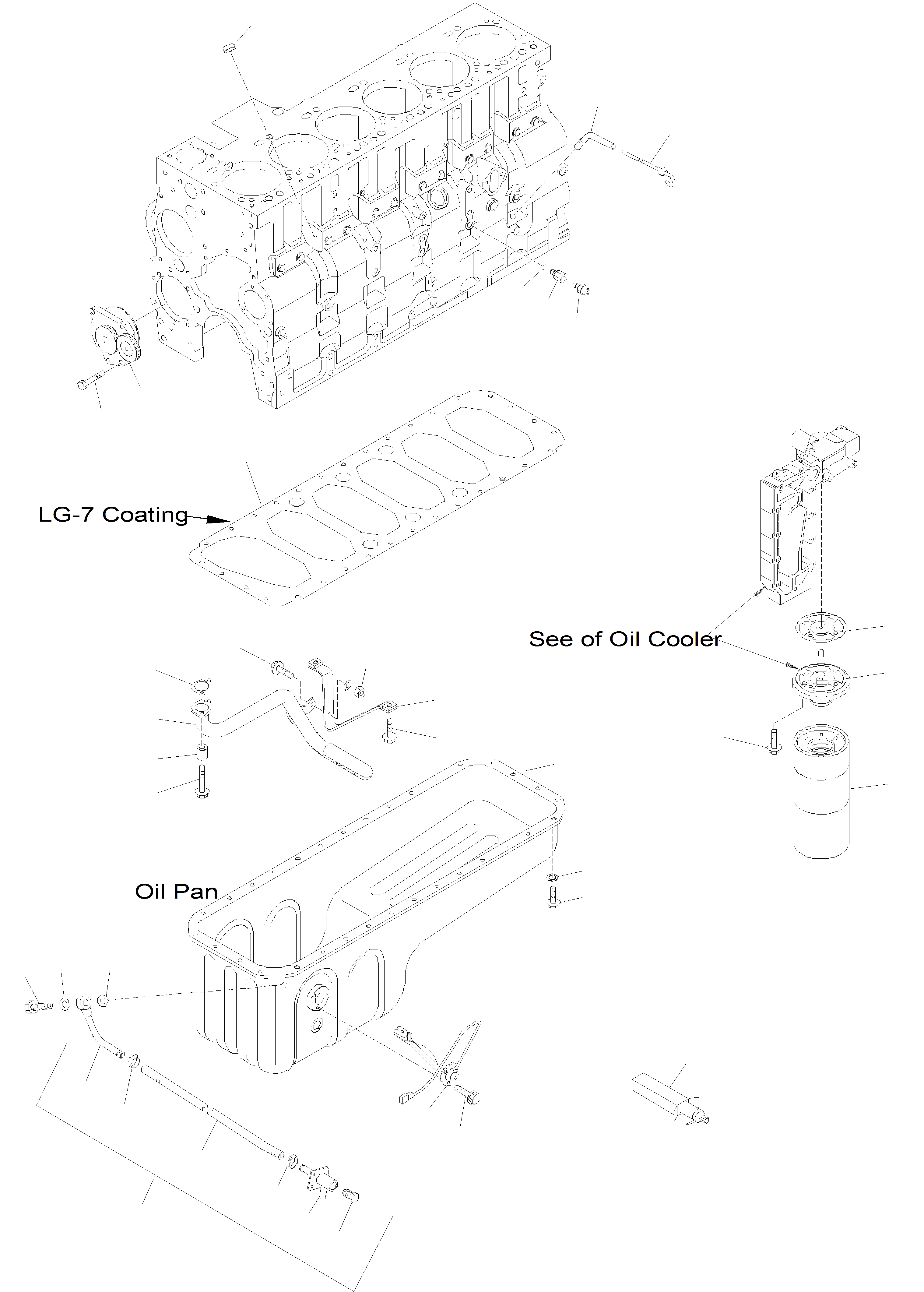 LG-7 Coating

See of Oil Cooler

Oil Pan