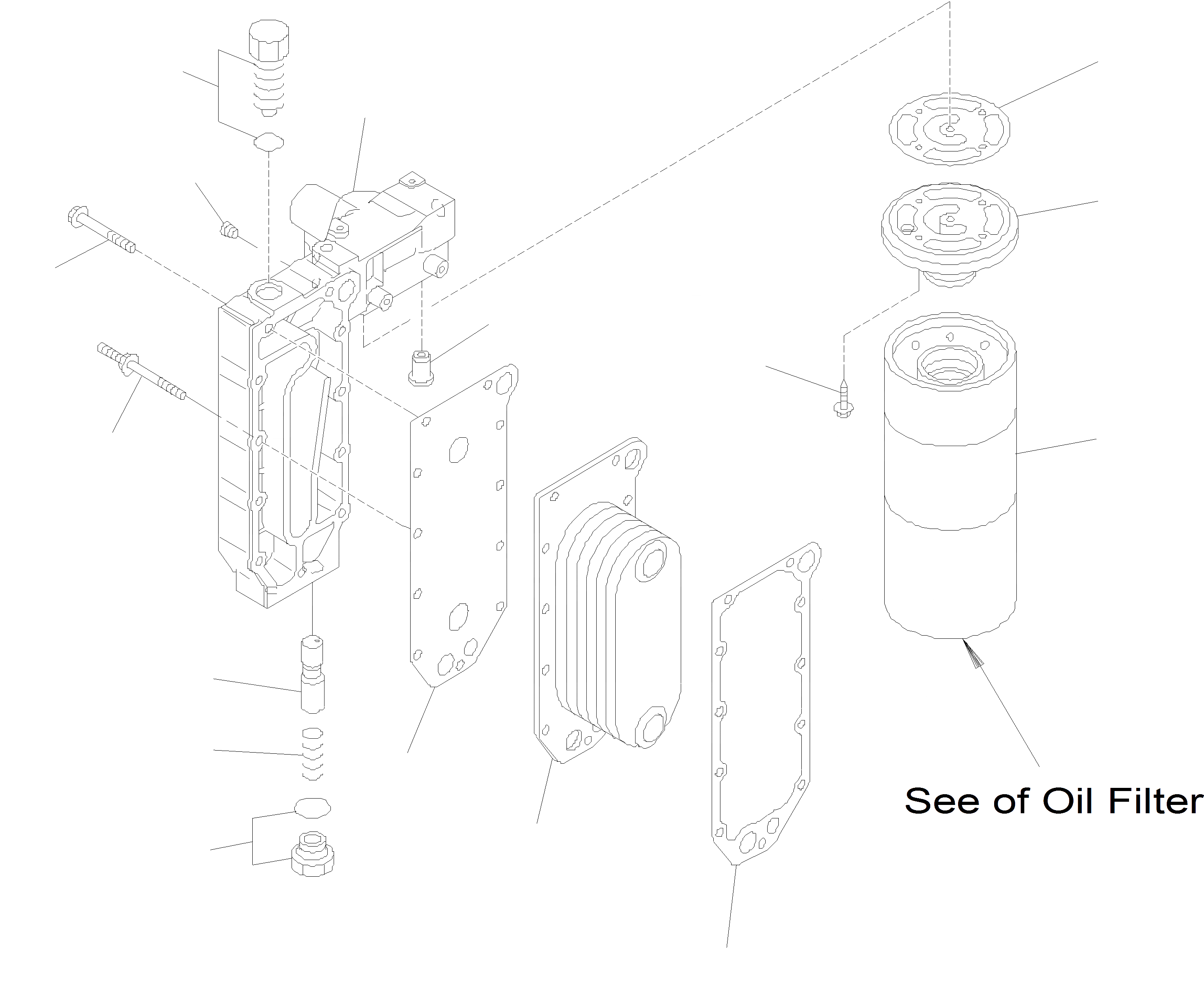 See of Oil Filter