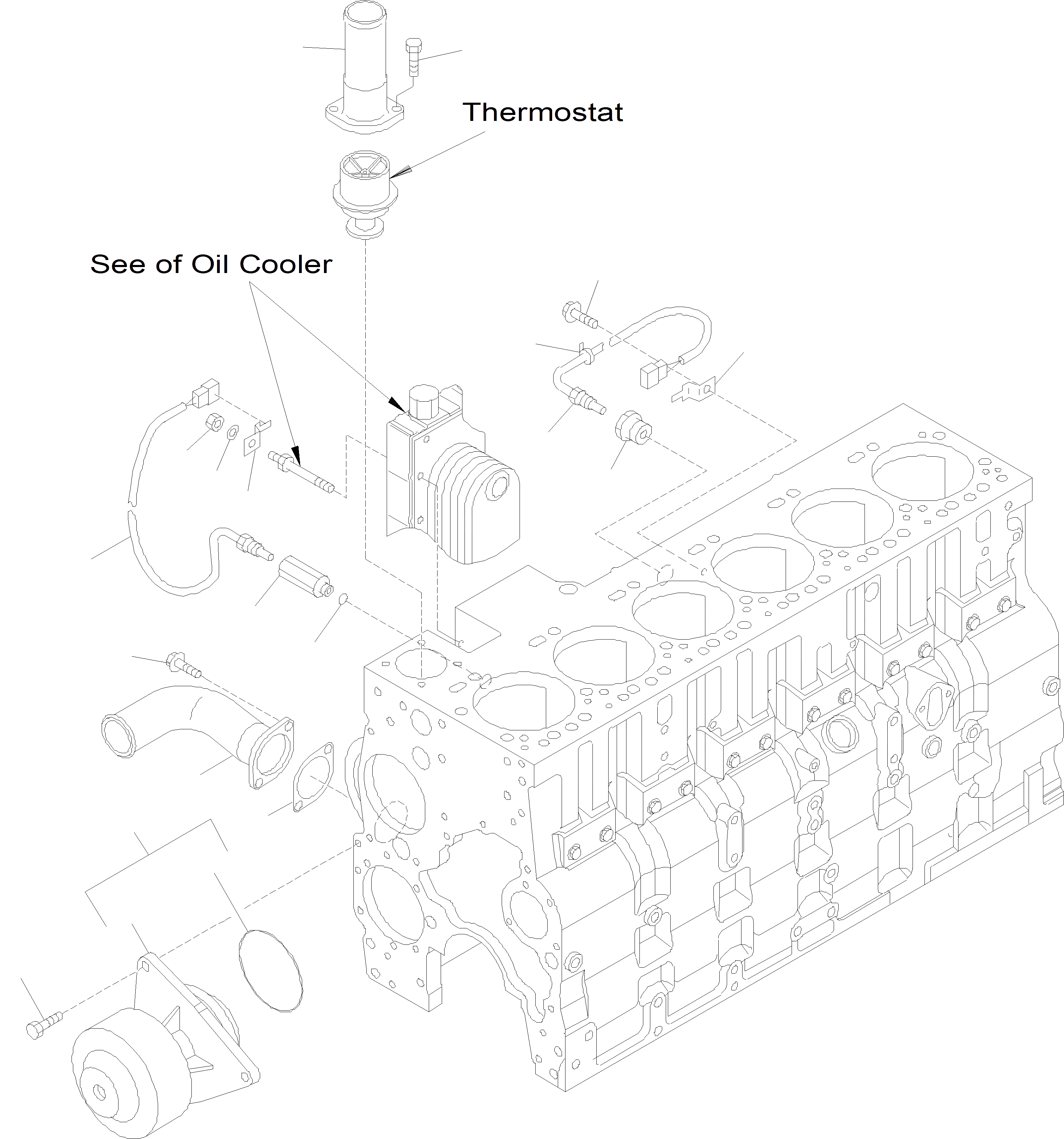 Thermostat

See of Oil Cooler