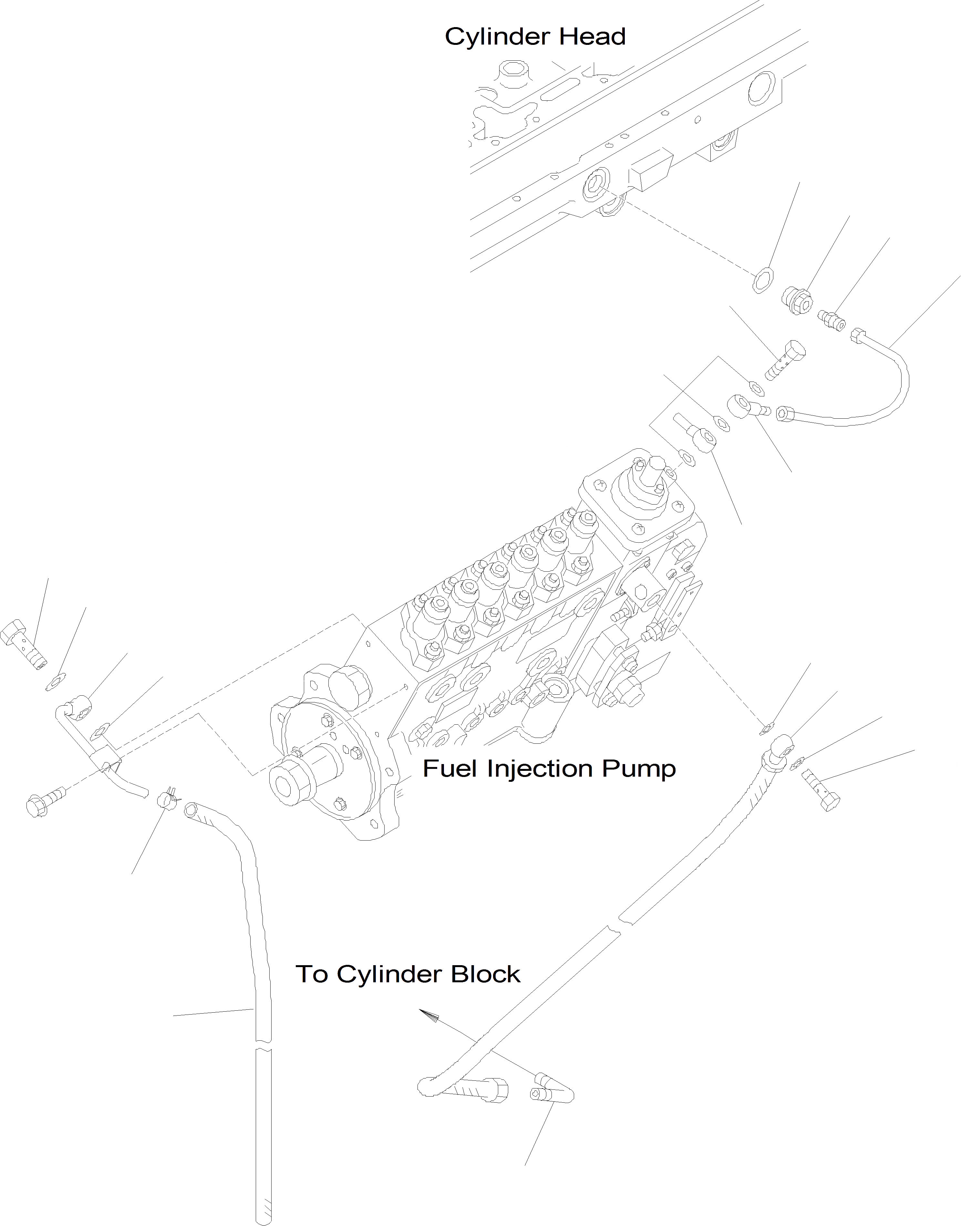 Cylinder Head

Fuel Injection Pump

To Cylinder Block