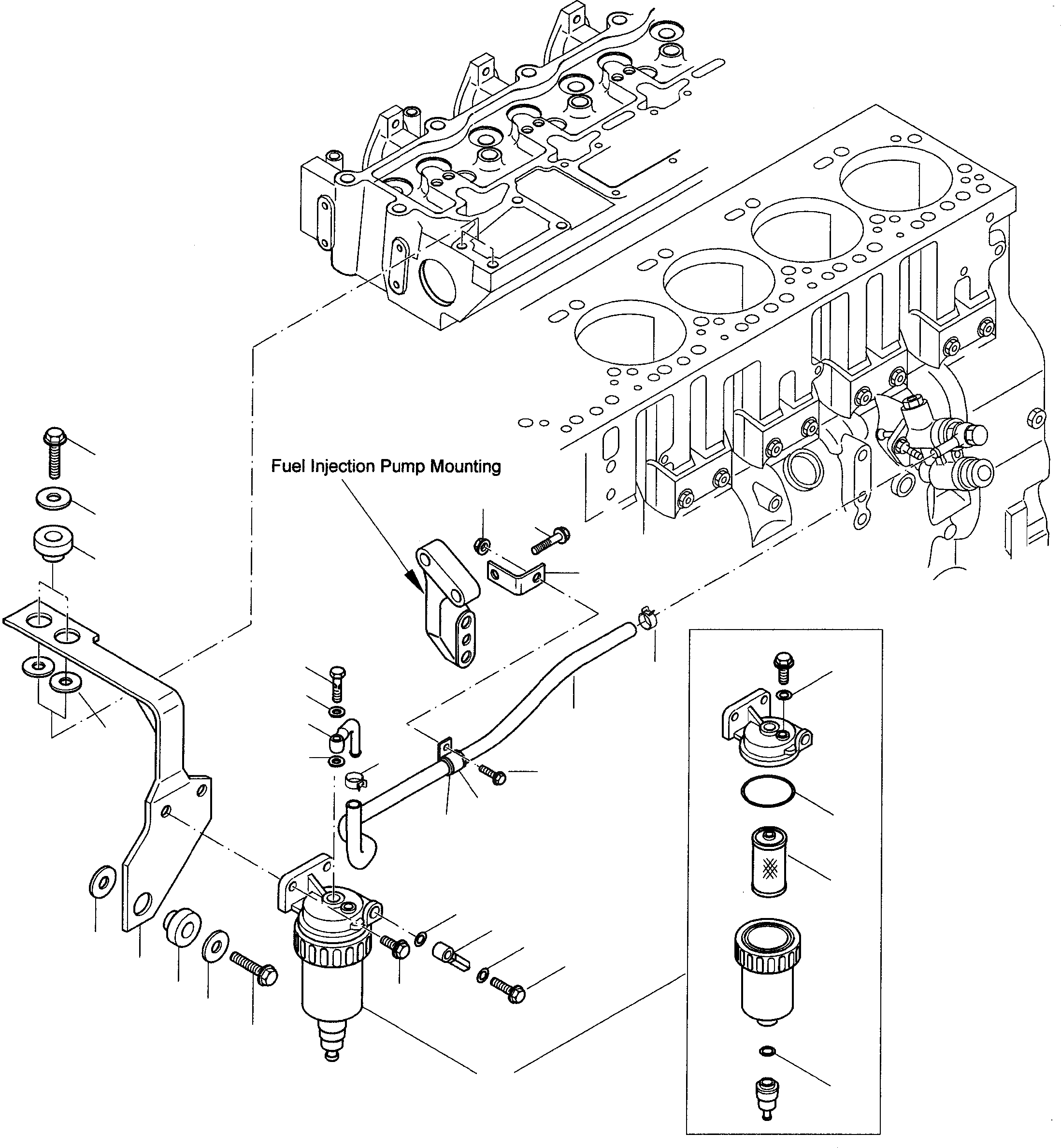 Fuel Injection Pump Mounting