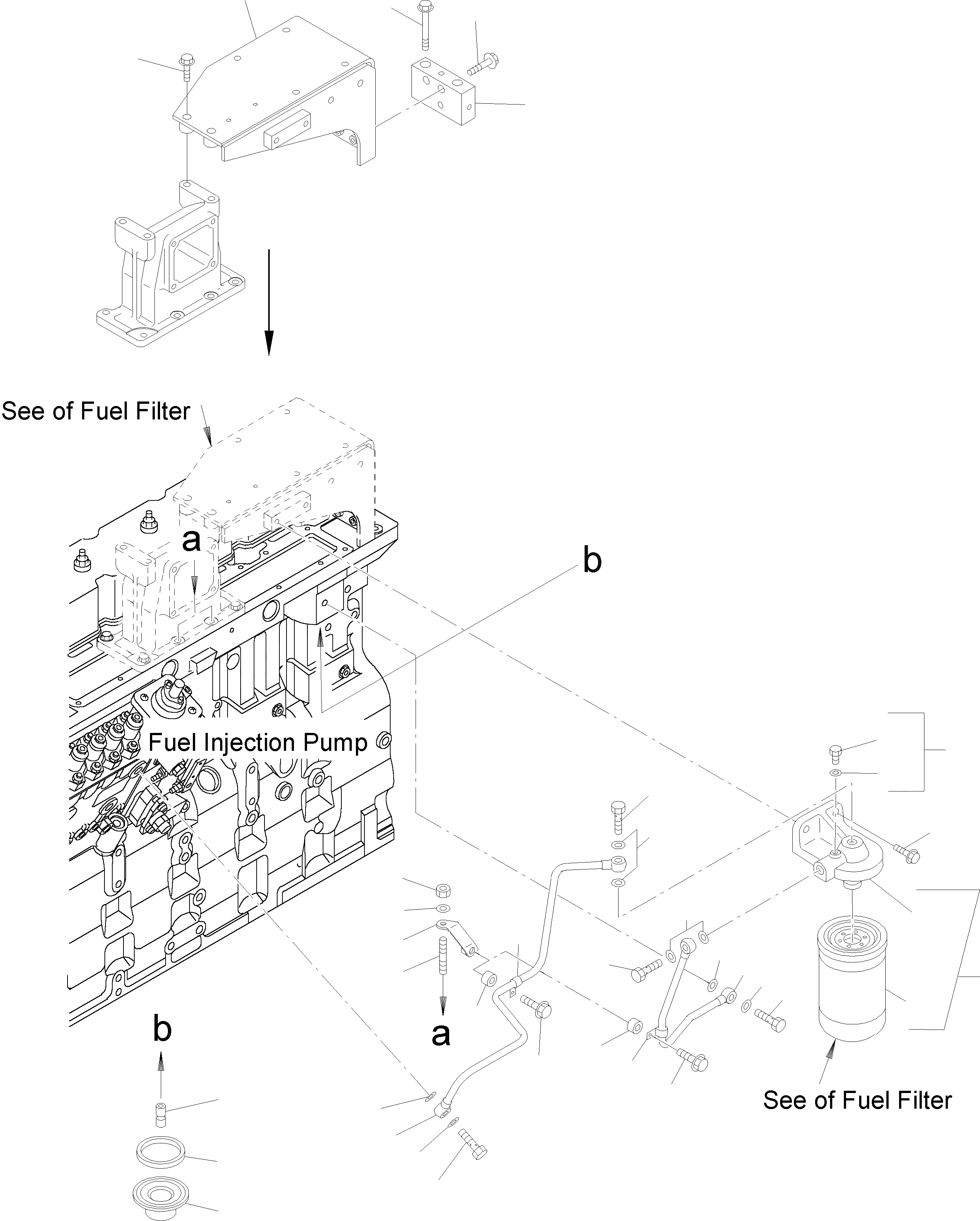 See of Fuel Filter

a

b

Fuel Injection Pump

b

a

See of Fuel Filter