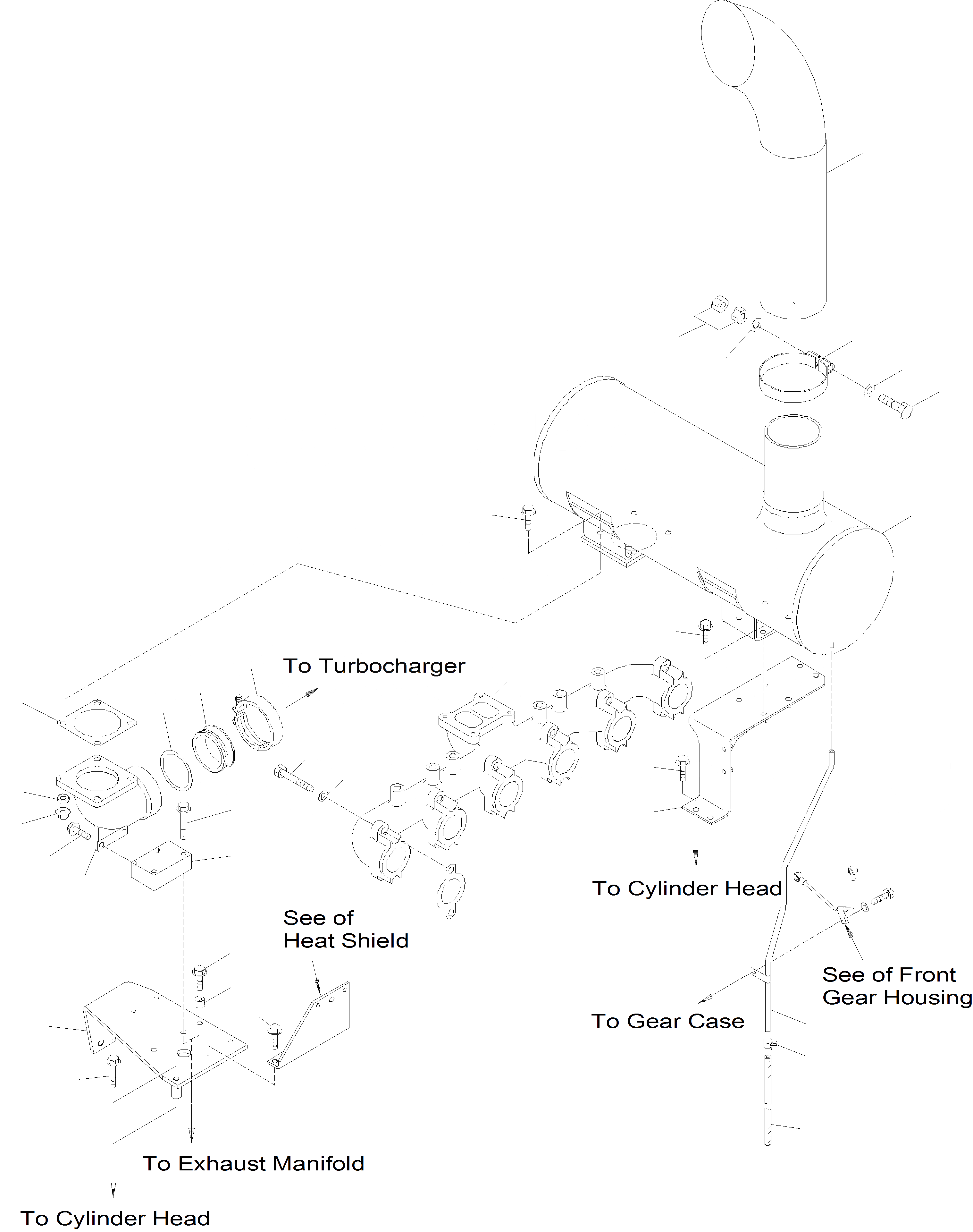 To Turbocharger

To Cylinder Head

See of
Heat Shield

See of Front
Gear Housing

To Gear Case

To Exhaust Manifold

To Cylinder Head