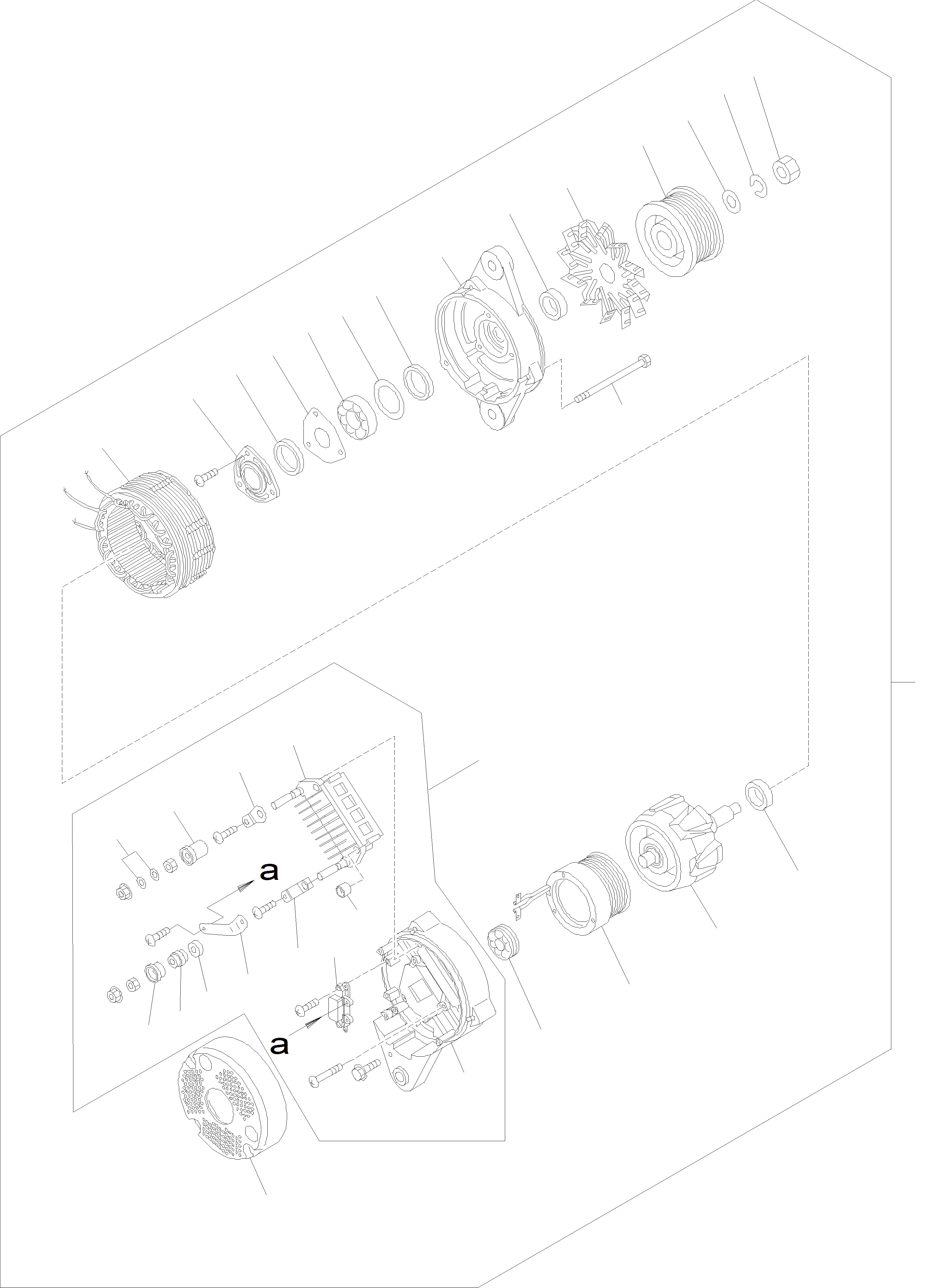 a

a