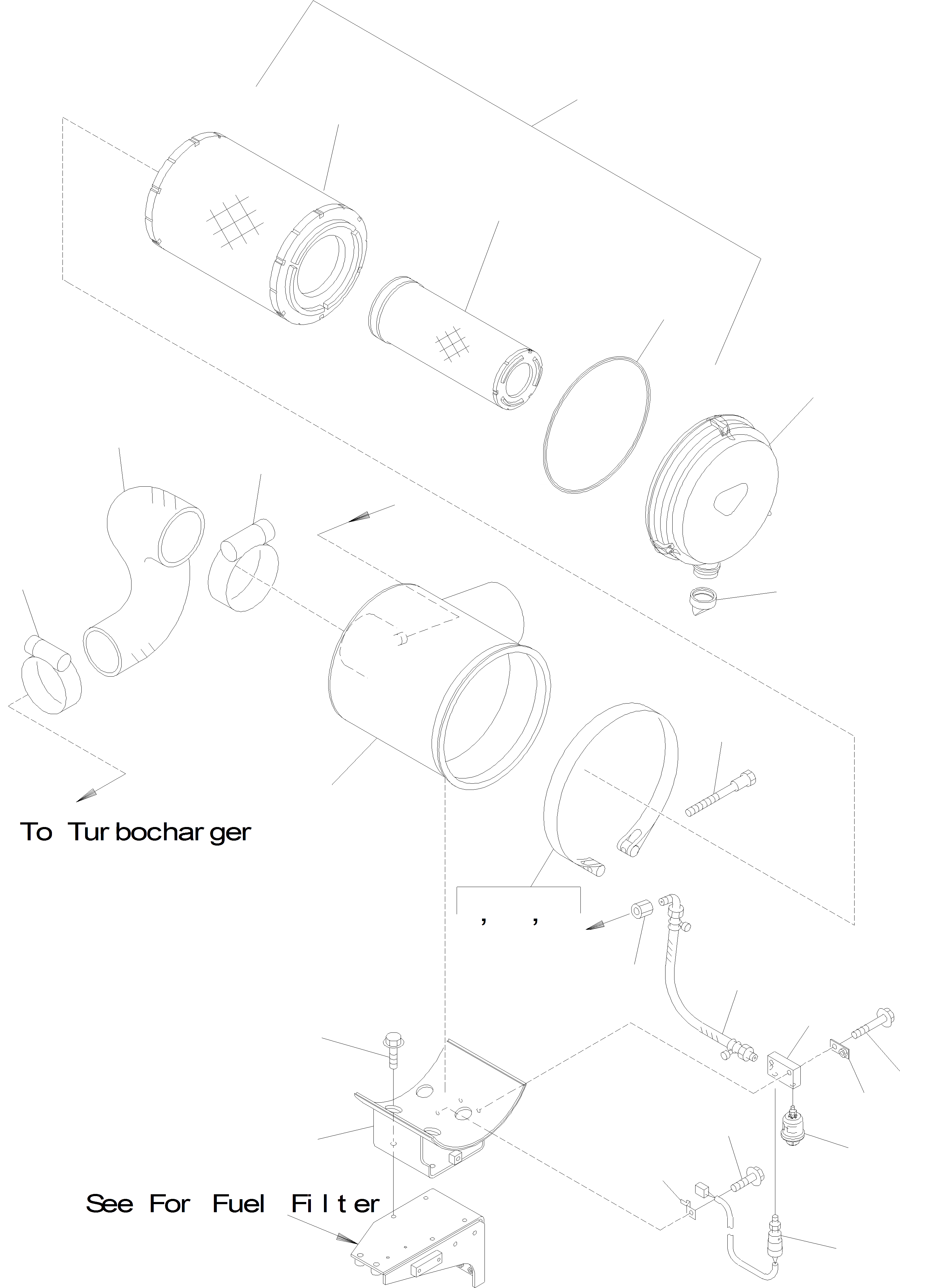 To Turbocharger

, ,

See For Fuel Filter