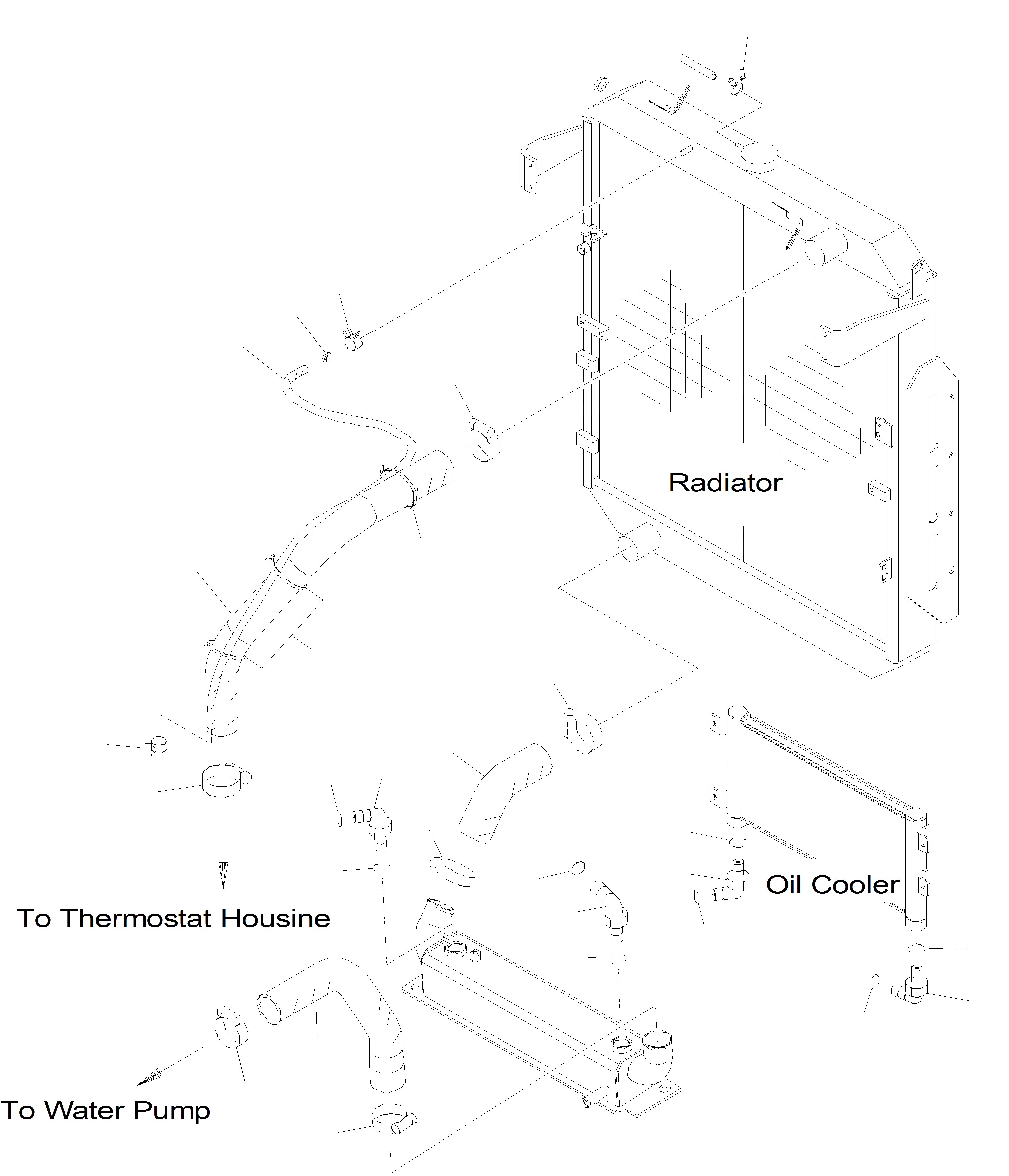 Radiator

Oil Cooler

To Thermostat Housine

To Water Pump