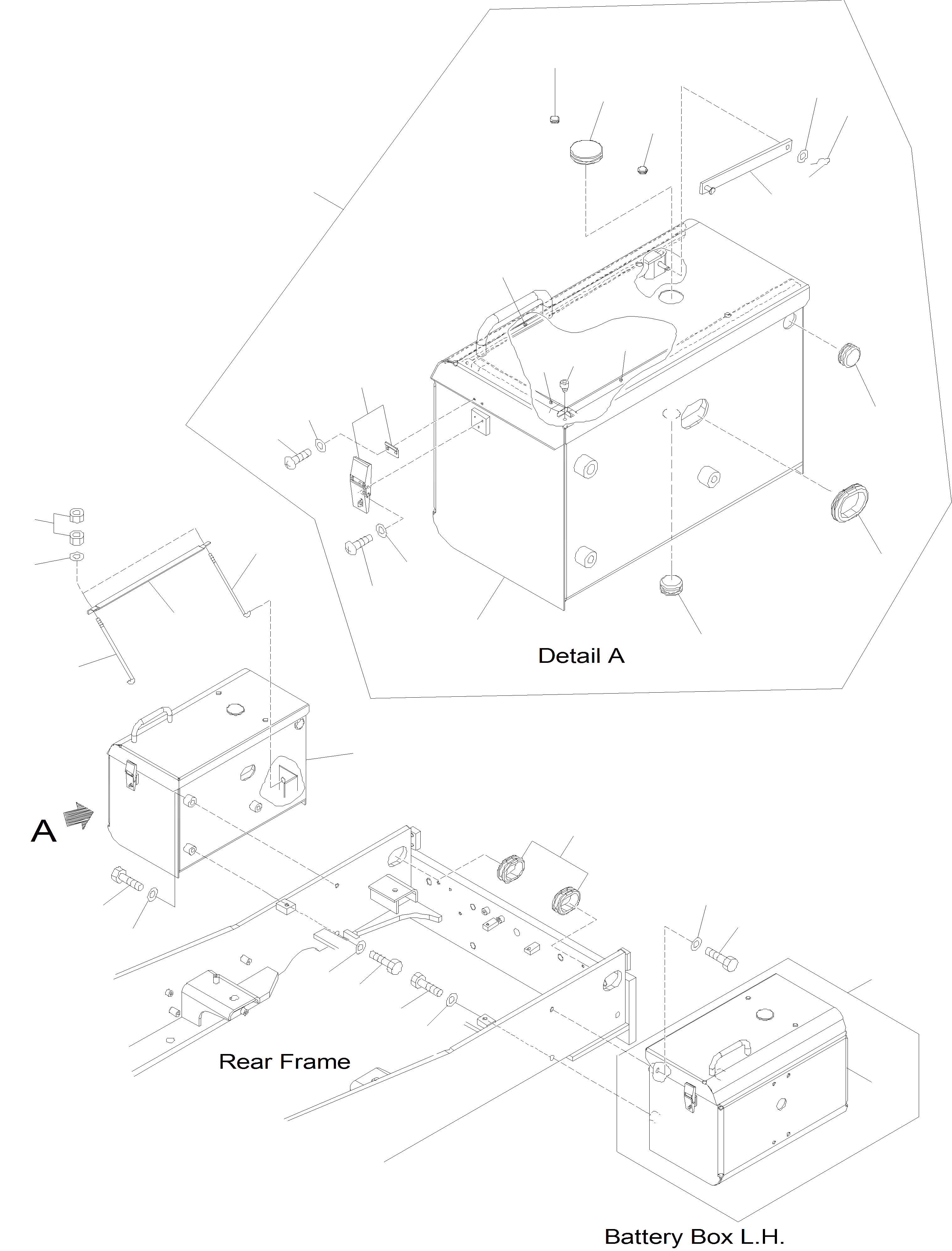 Detail A

A

Rear Frame

Battery Box L.H.