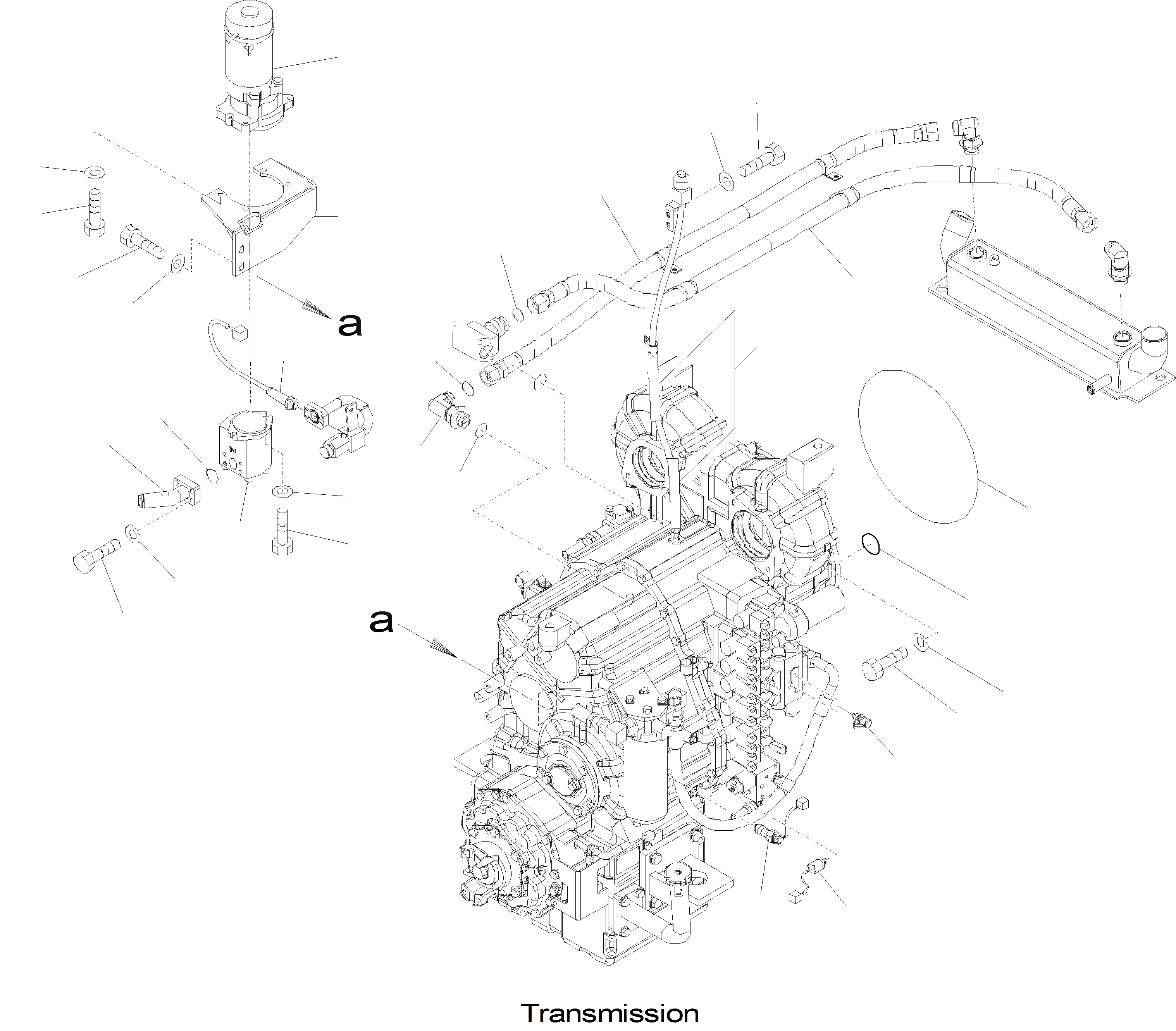 a

a

Transmission