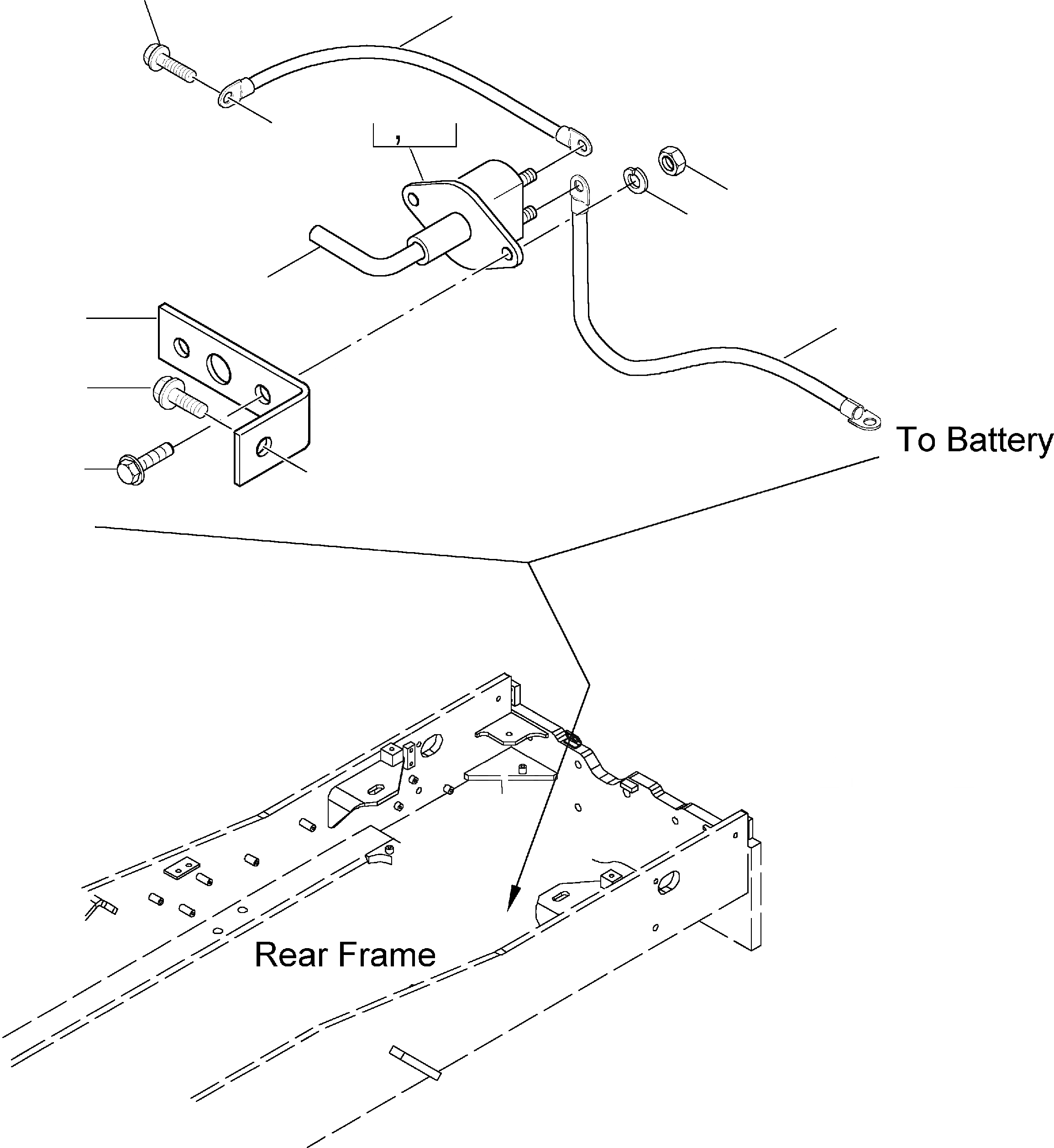 ,

To Battery

Rear Frame