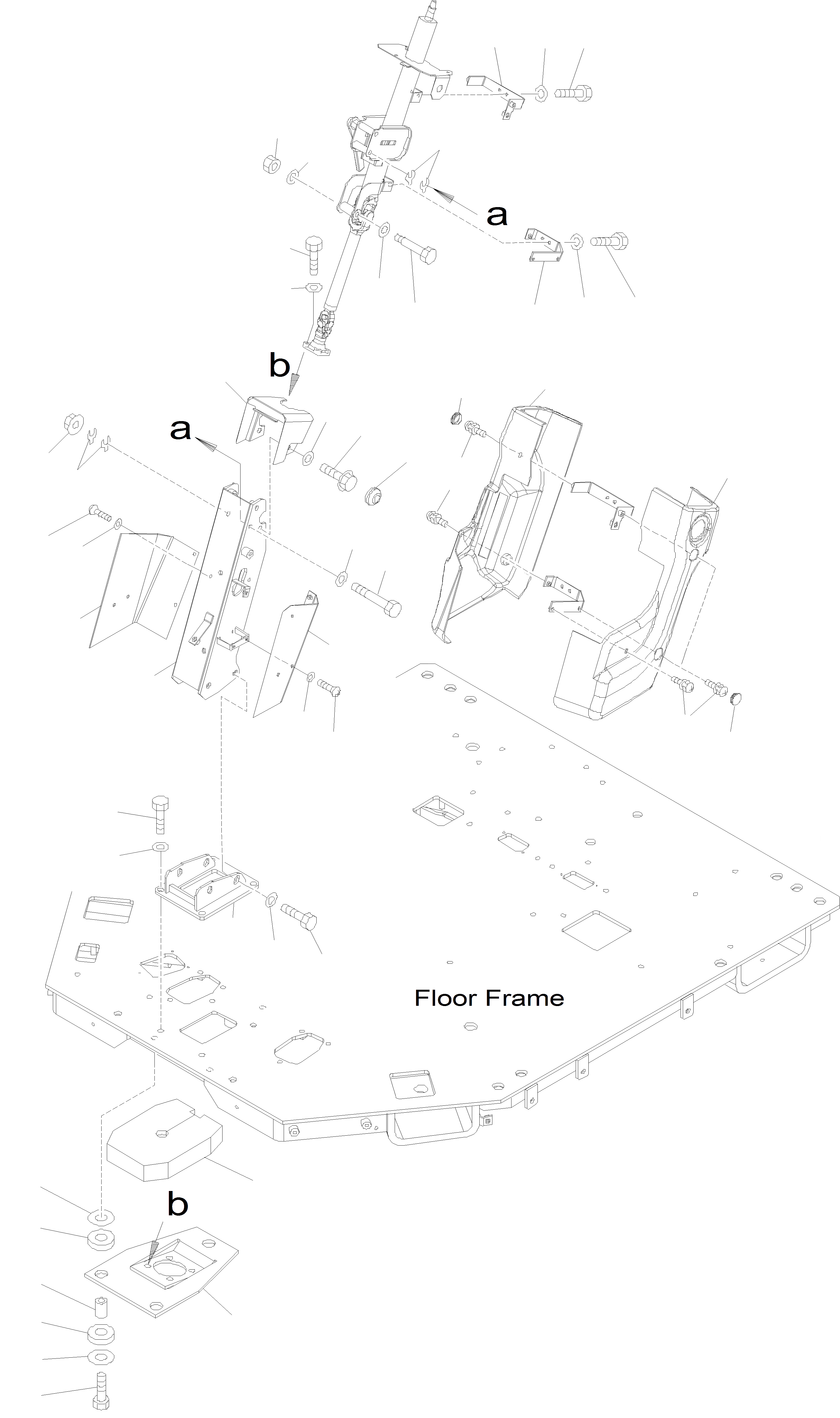 a
b
a
Floor Frame
b