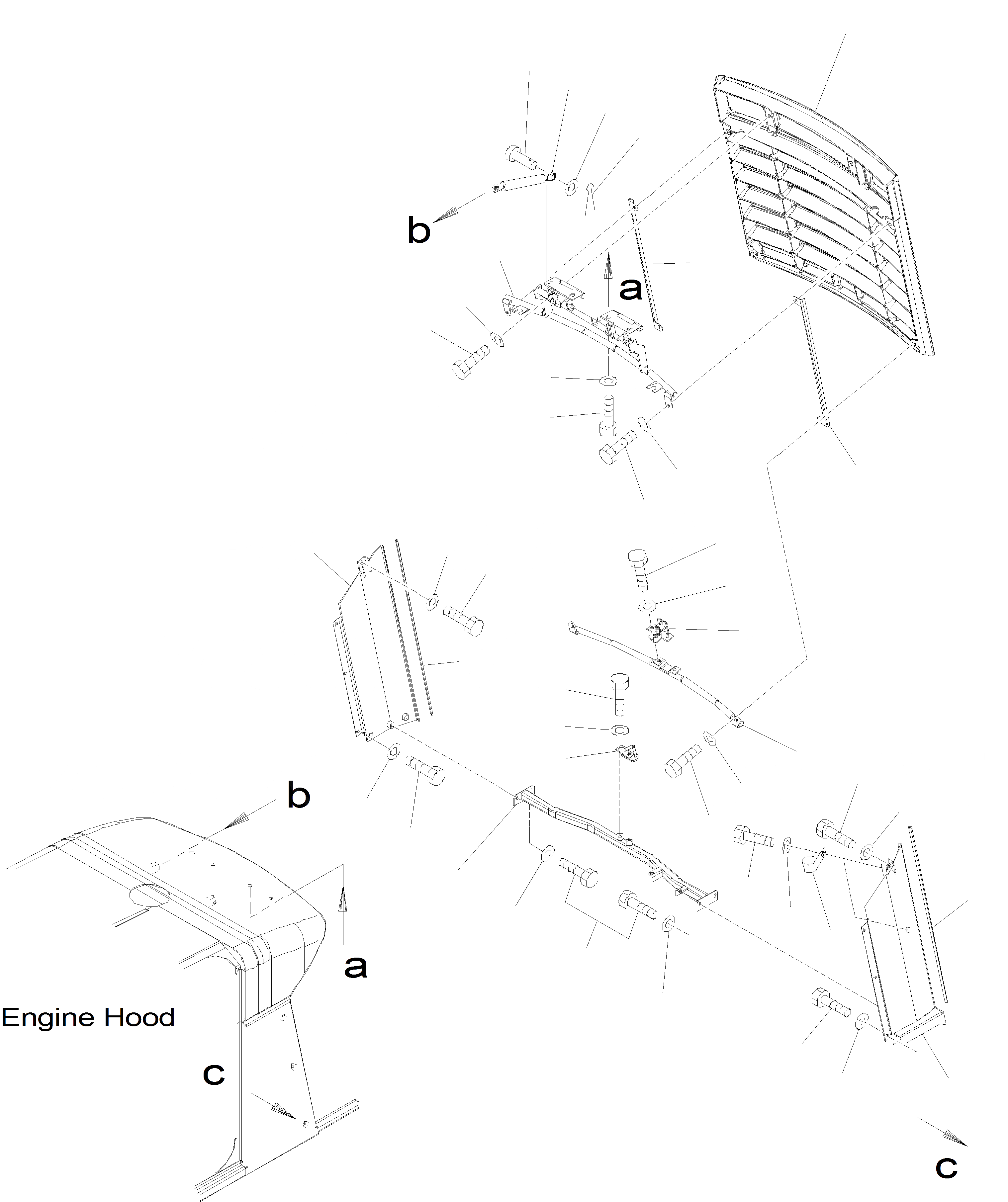 b

a

b

a

Engine Hood

c

c