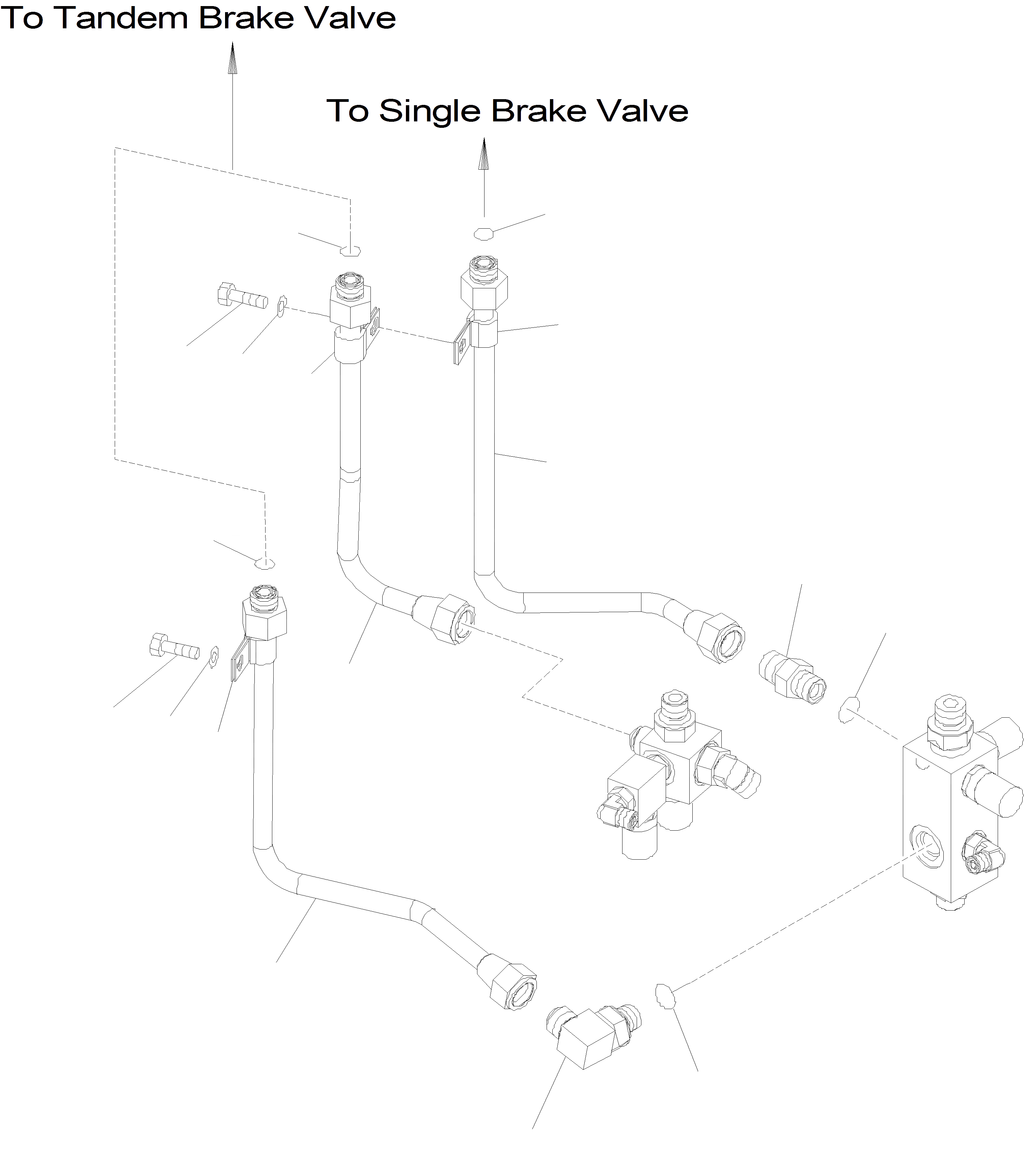 To Tandem Brake Valve

To Single Brake Valve