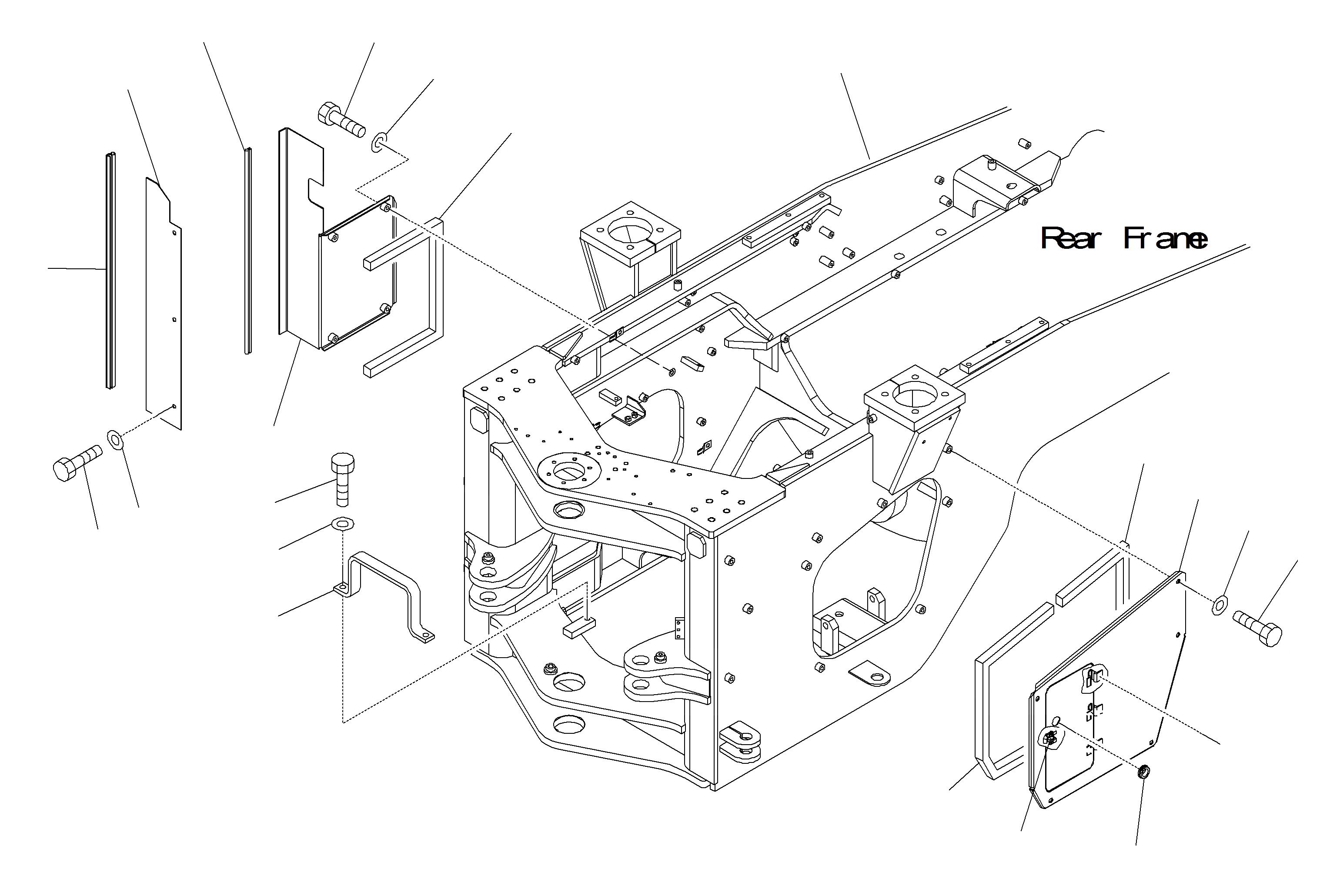 Rear Frame