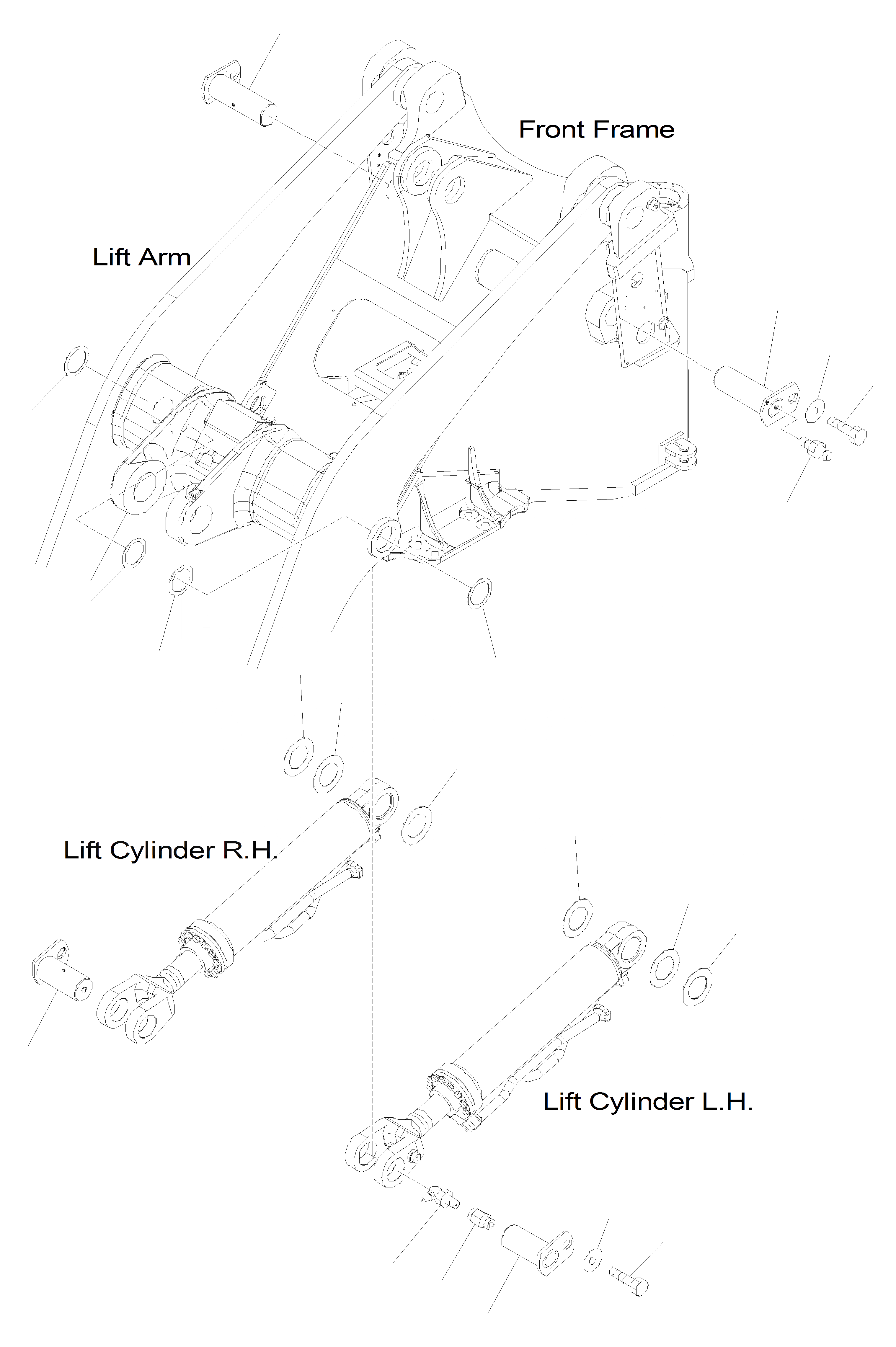 Front Frame

Lift Arm

Lift Cylinder R.H.

Lift Cylinder L.H.